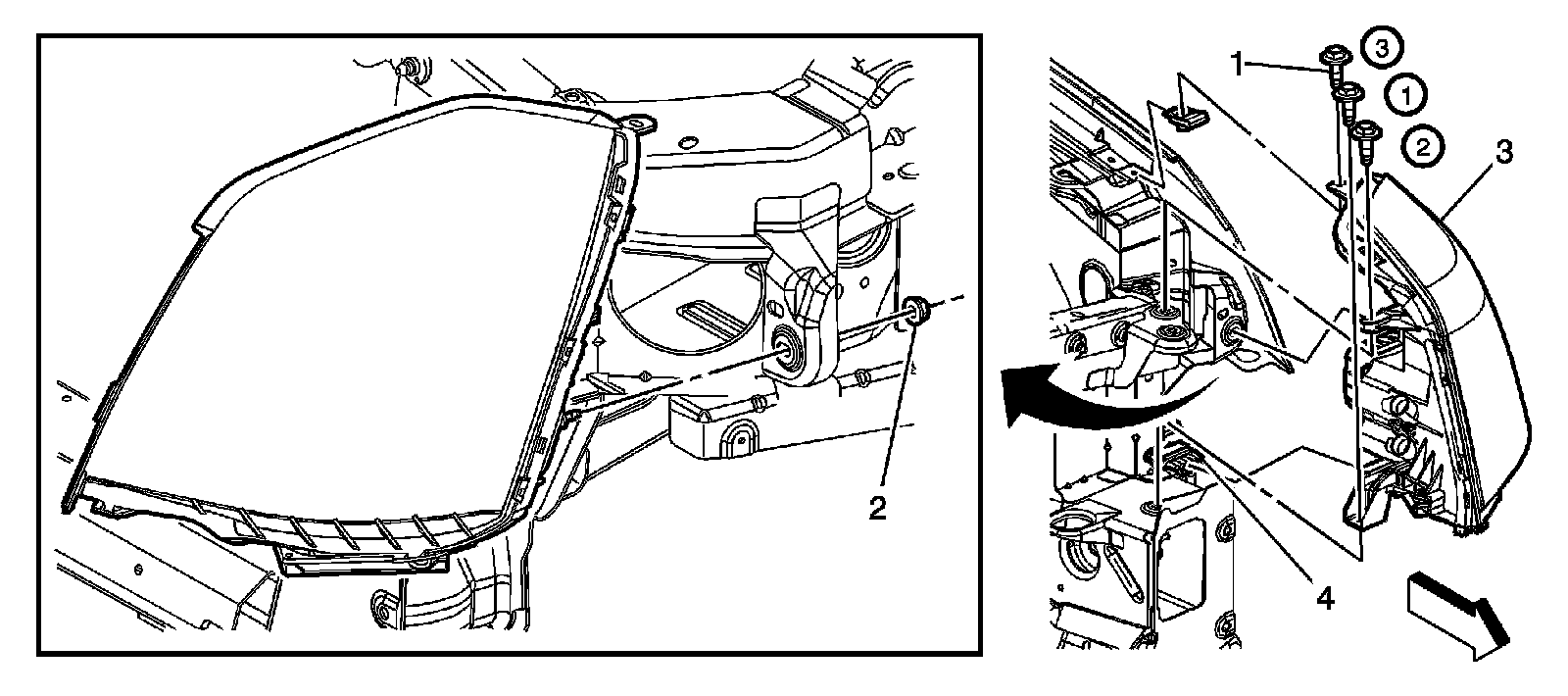 2

1

3

1

2

3

4