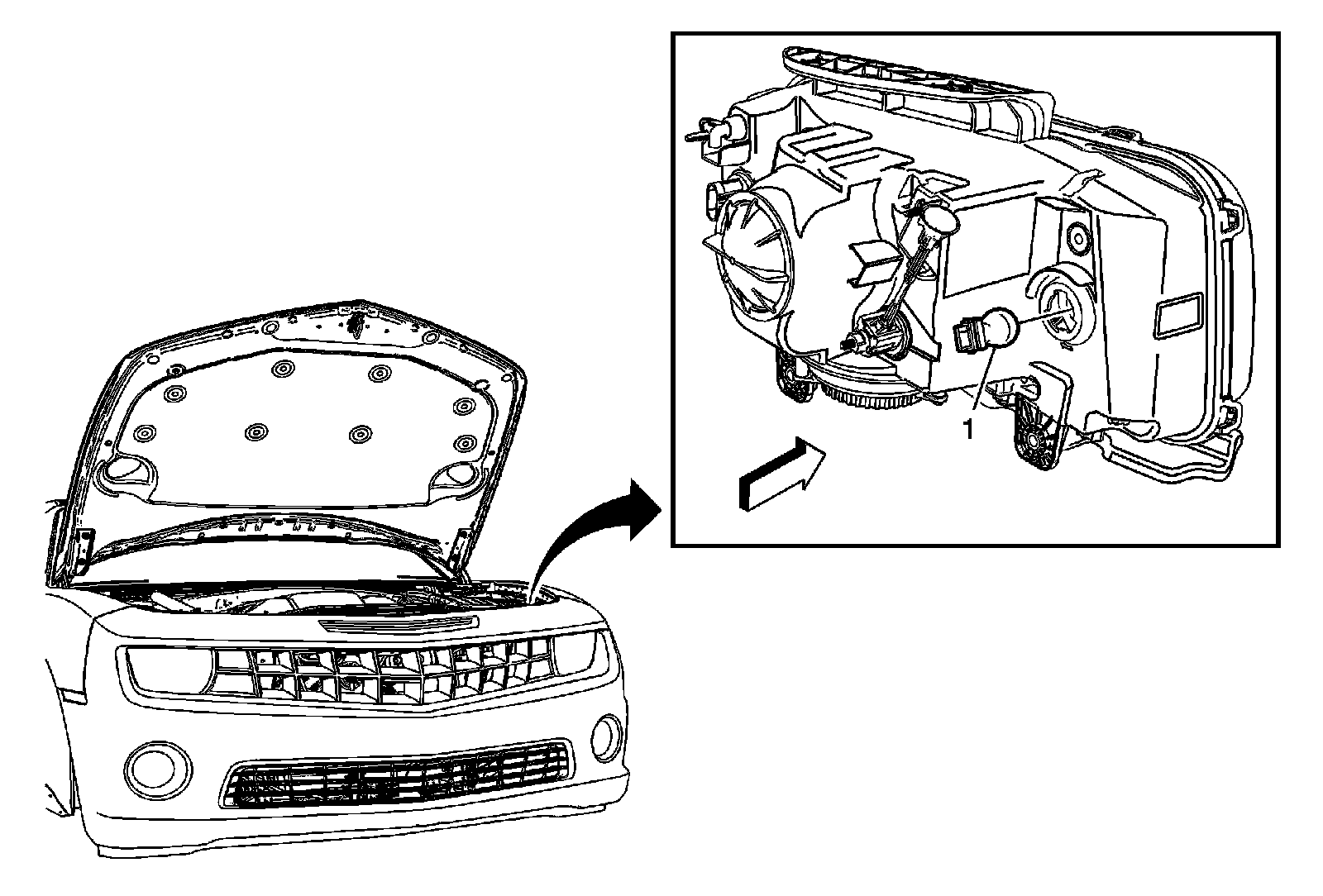 1