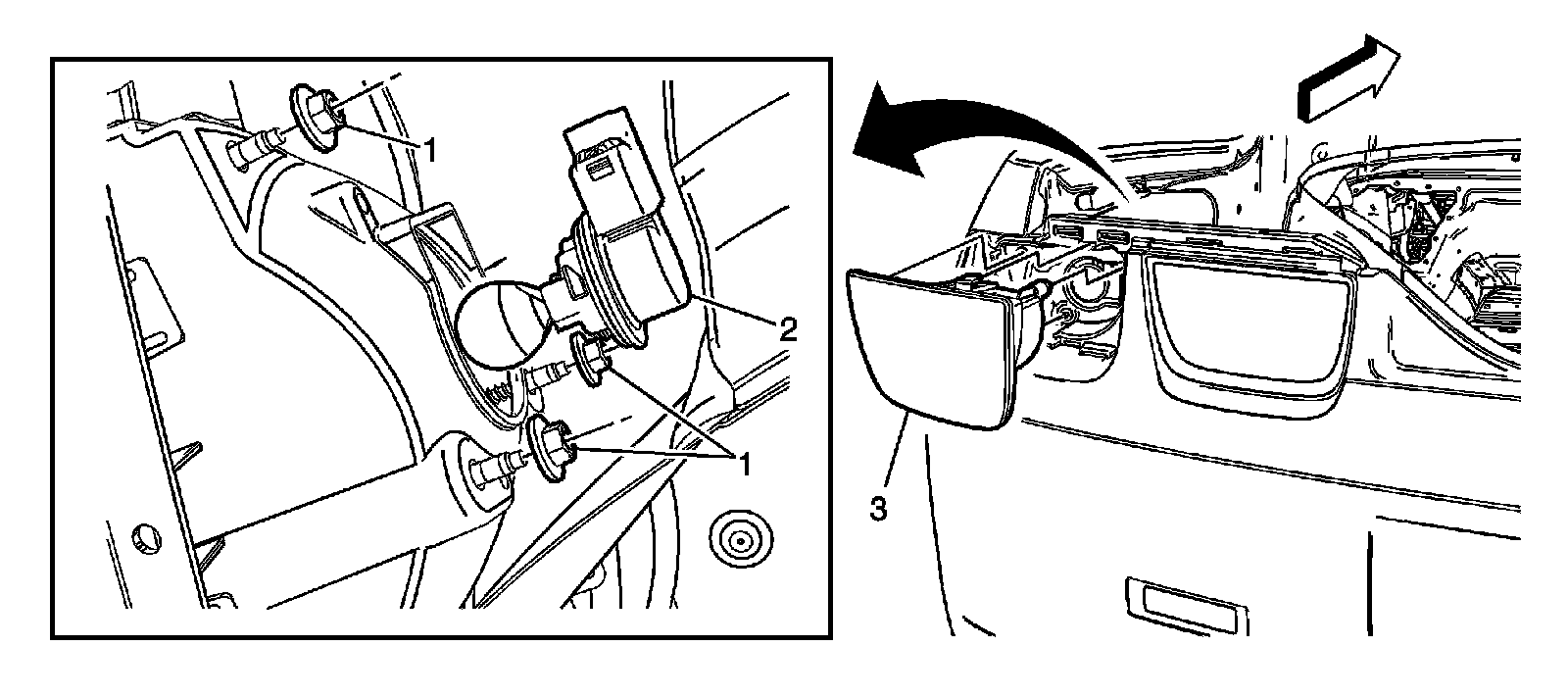 1
2
1
3