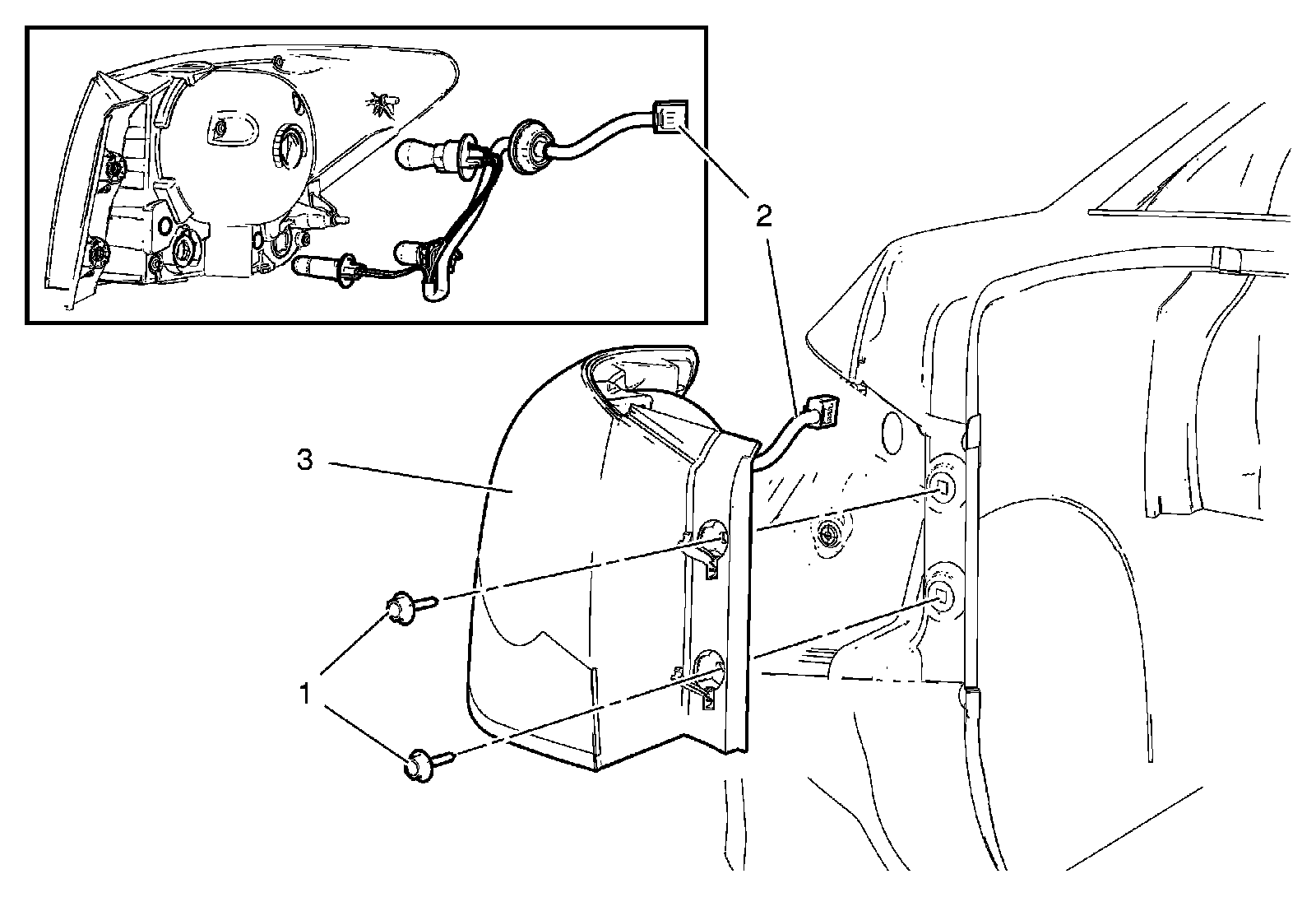 2

3

1