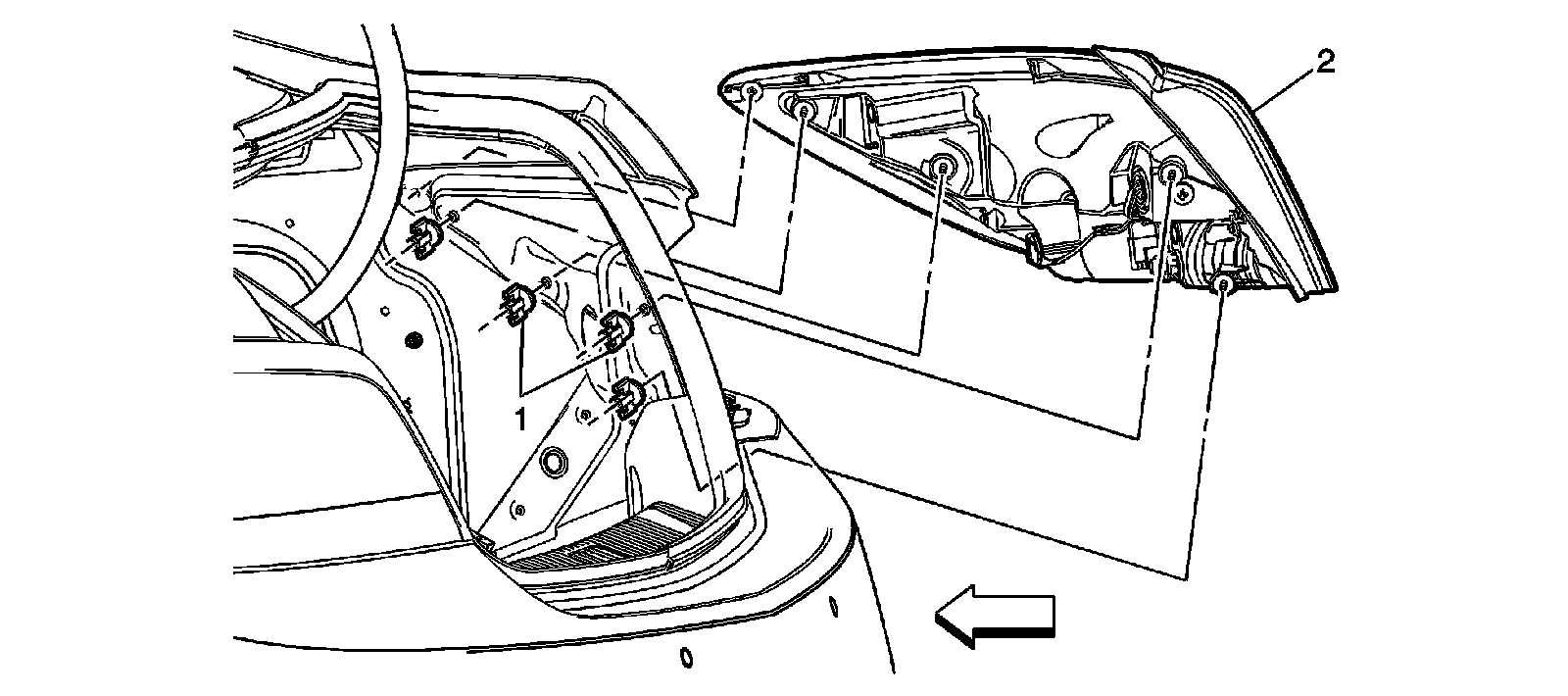 2

1