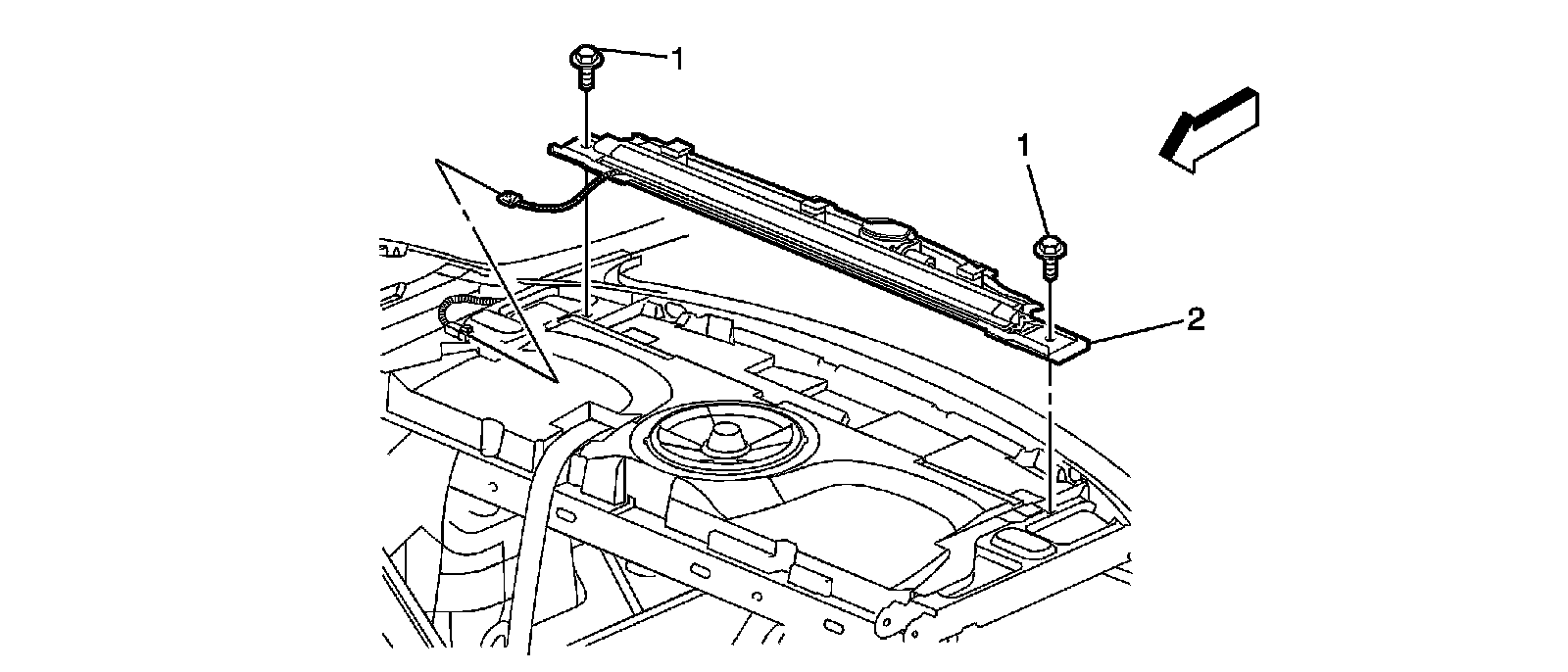 1
1
2