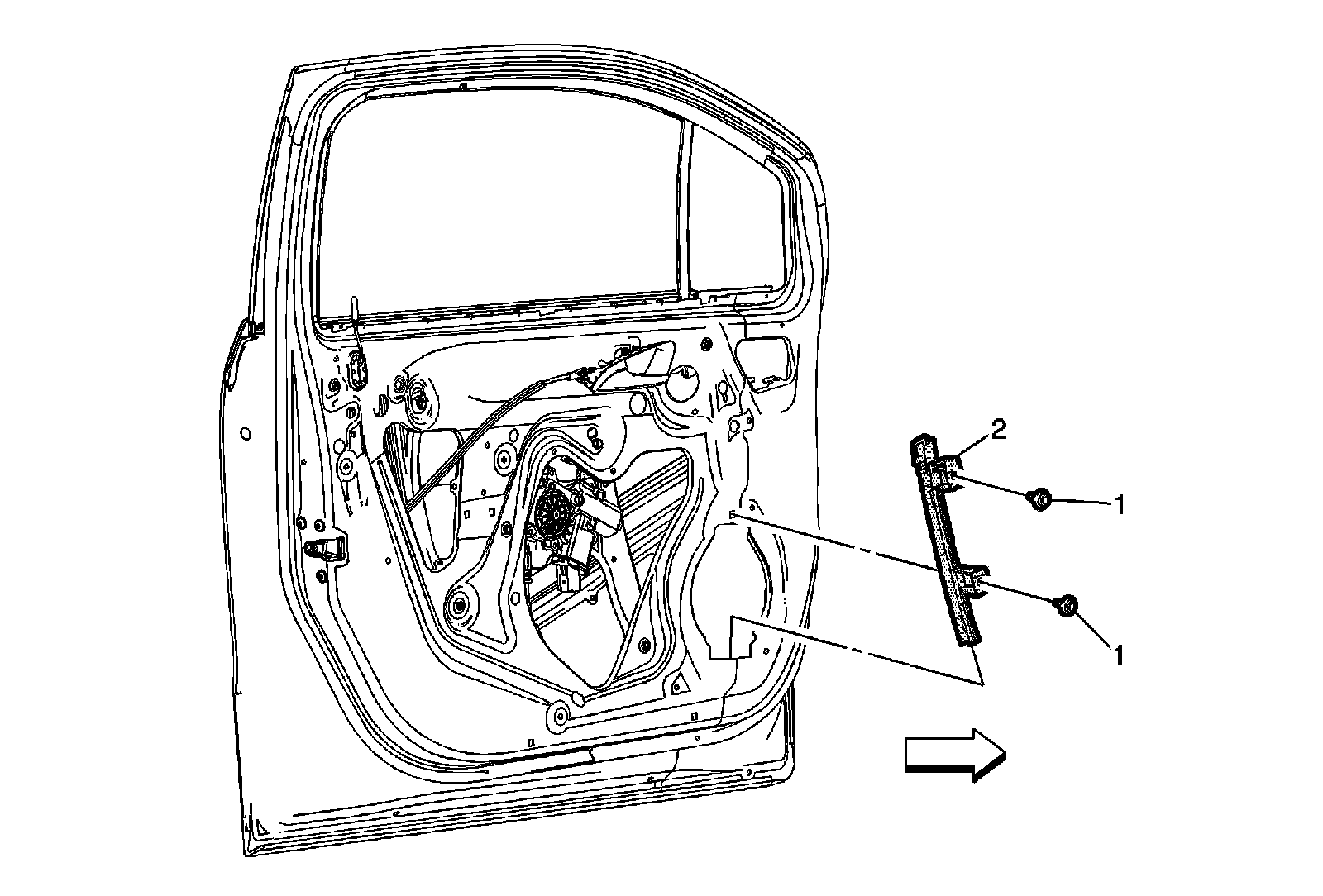 2
1
1