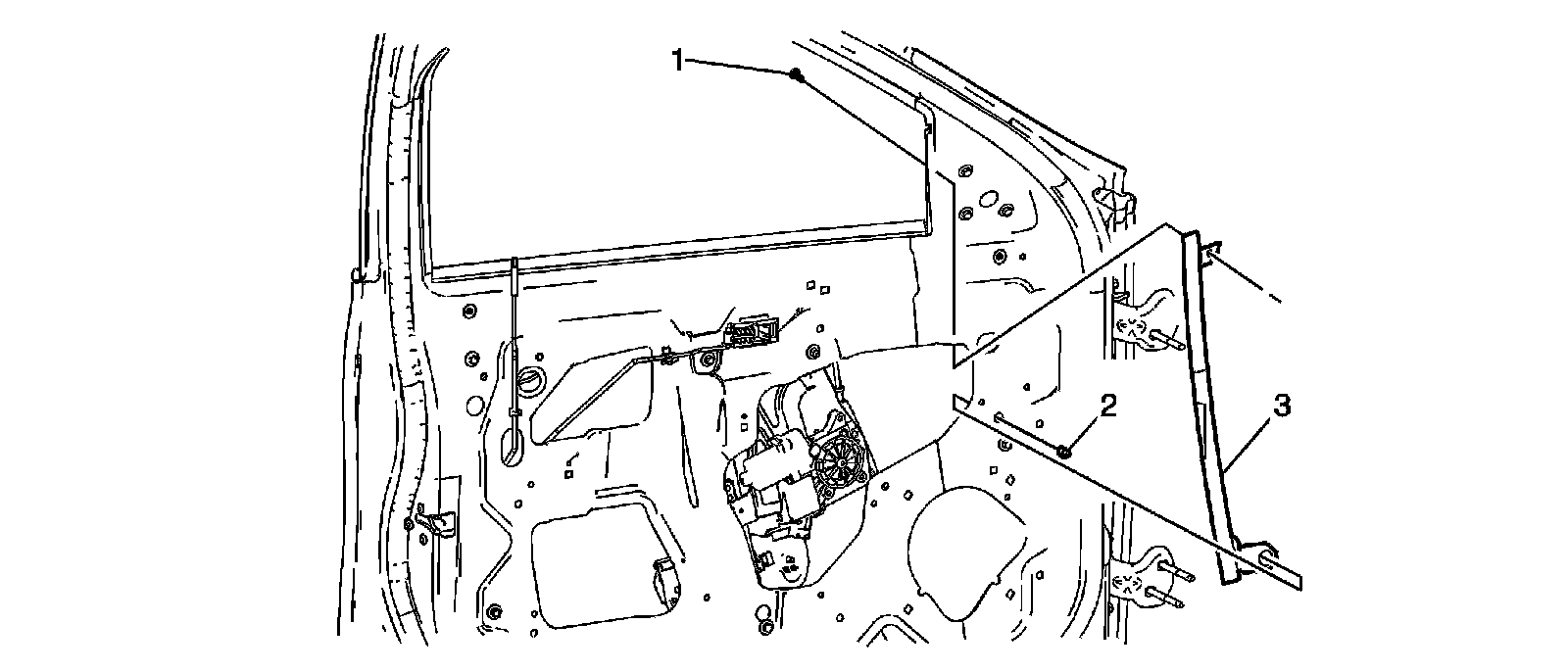 1
2
3