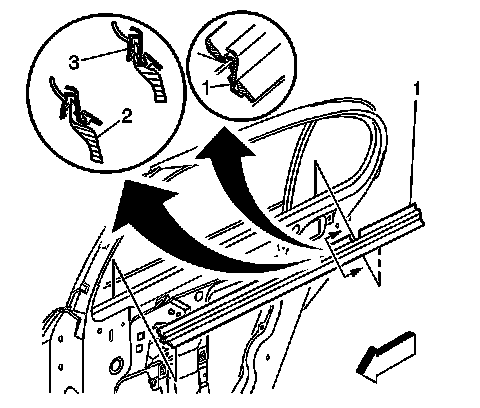 3
2
1
1