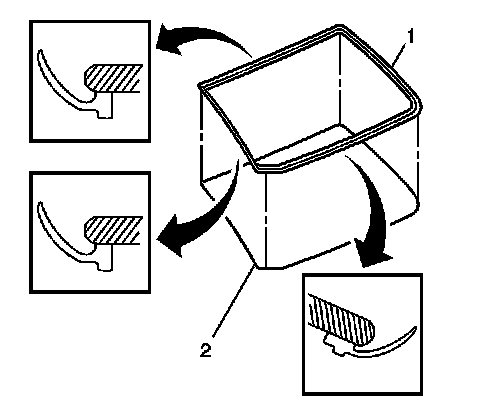 1

2