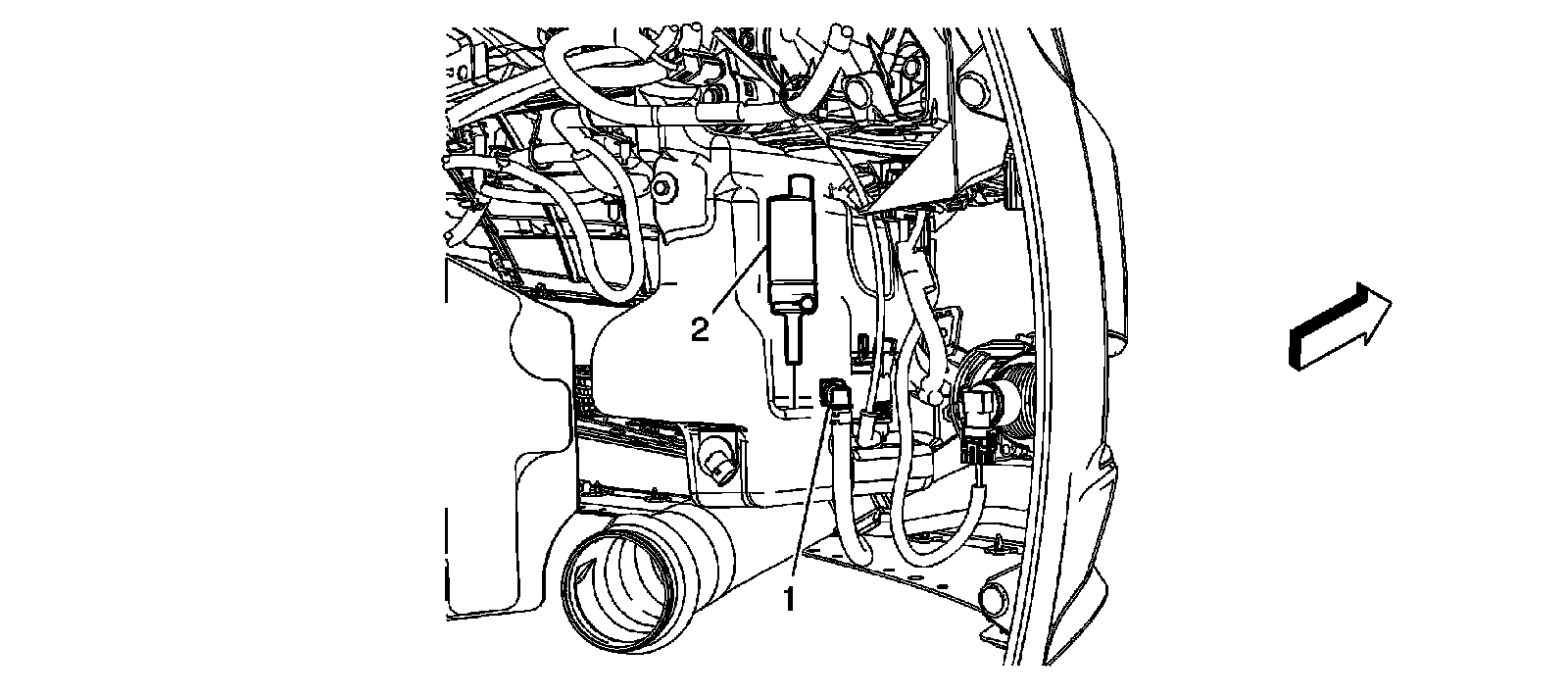 2

1