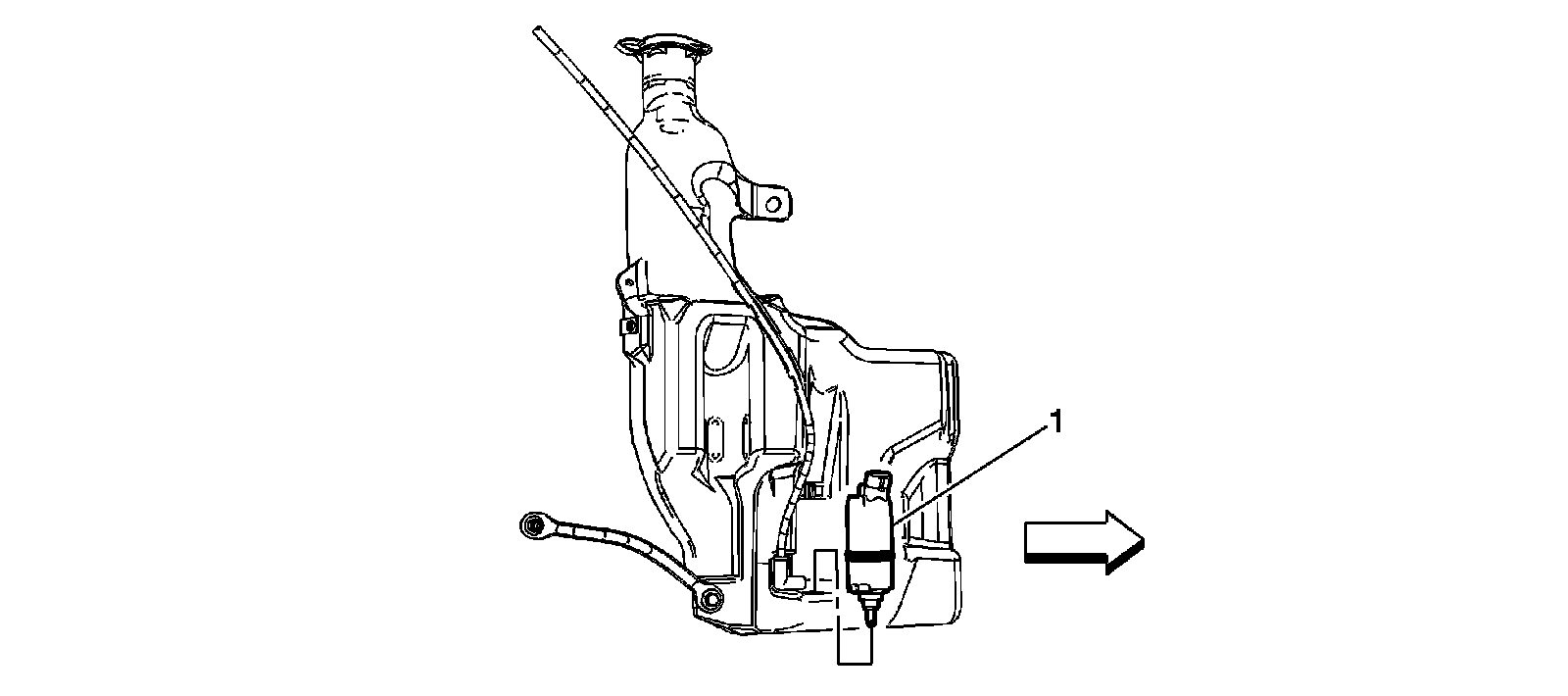 1