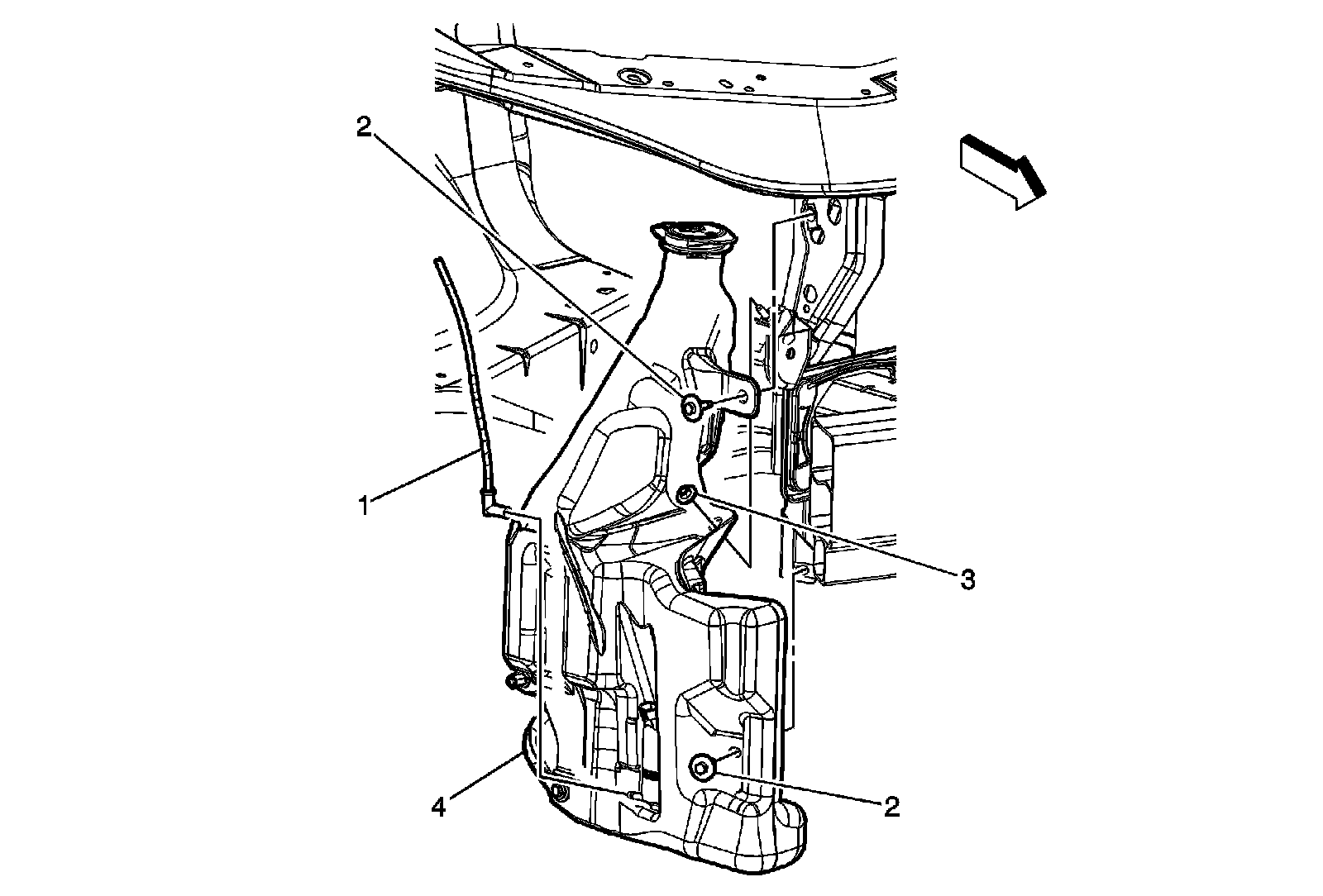 2
1
3
4
2