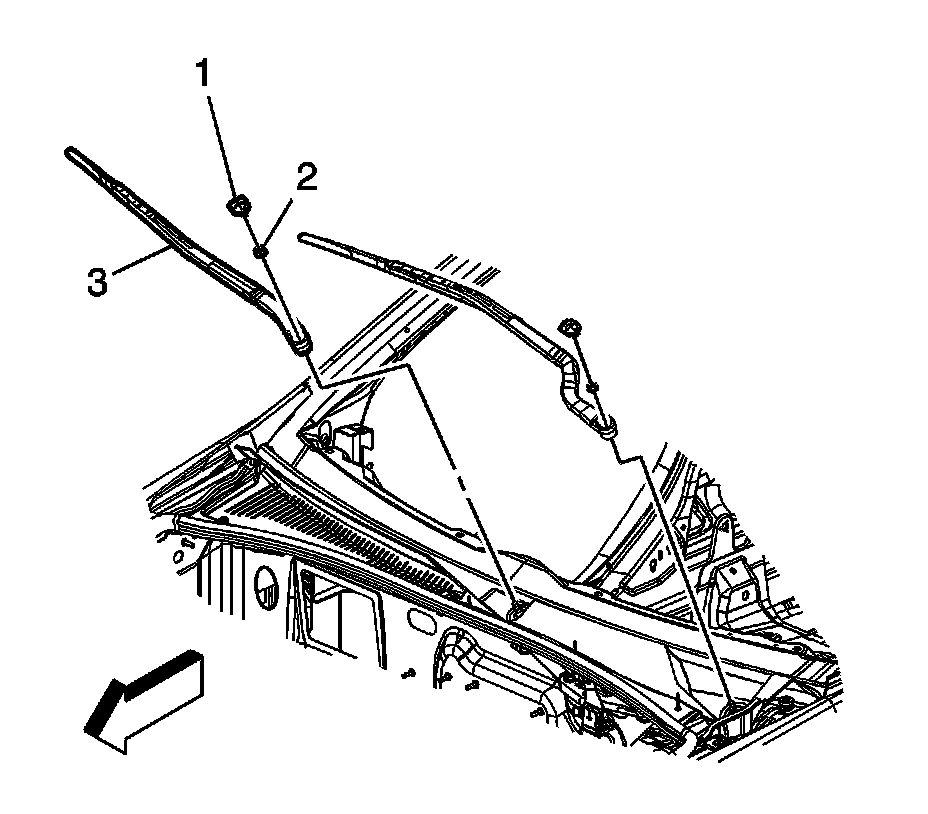 1
2
3