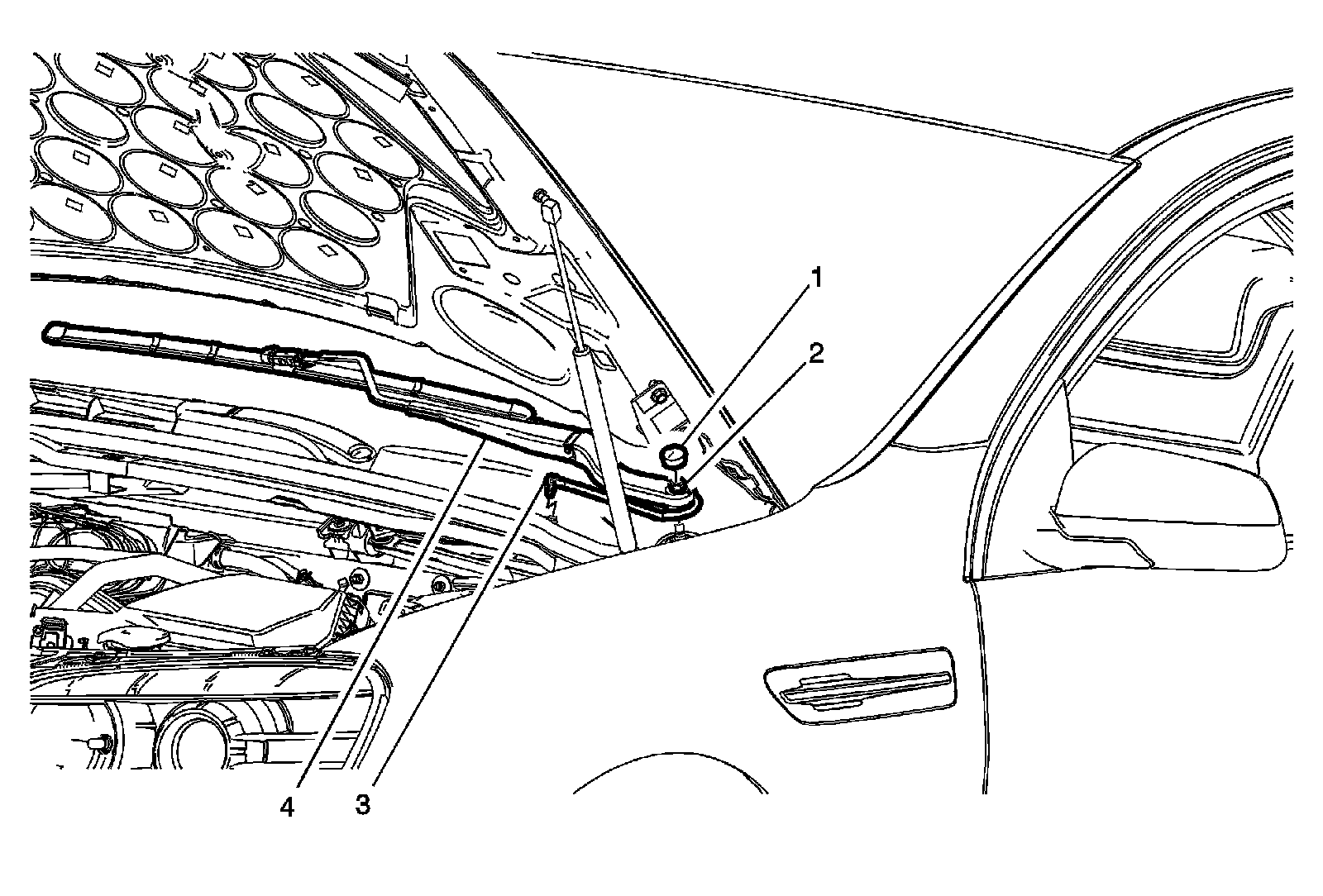 1
2
4
3