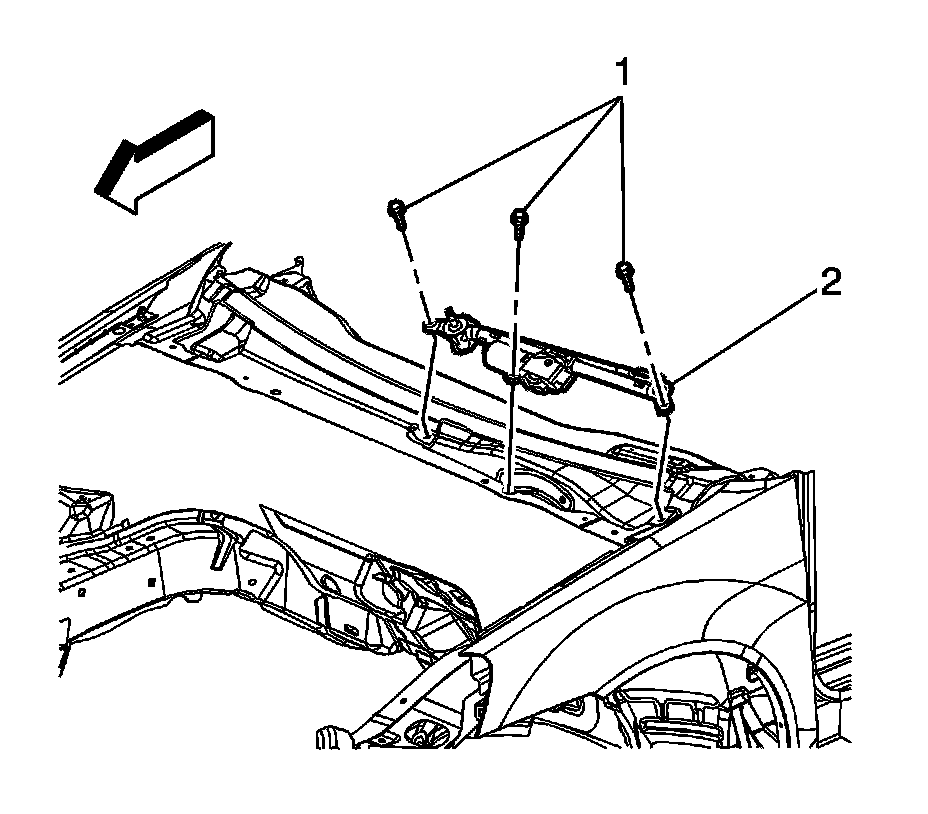 1
2