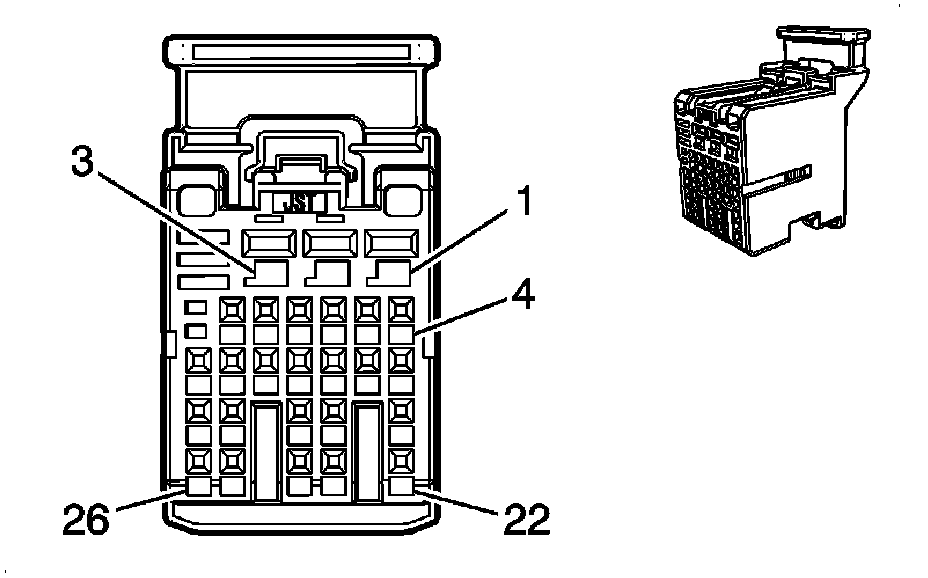 3
JST
1
4
26
22