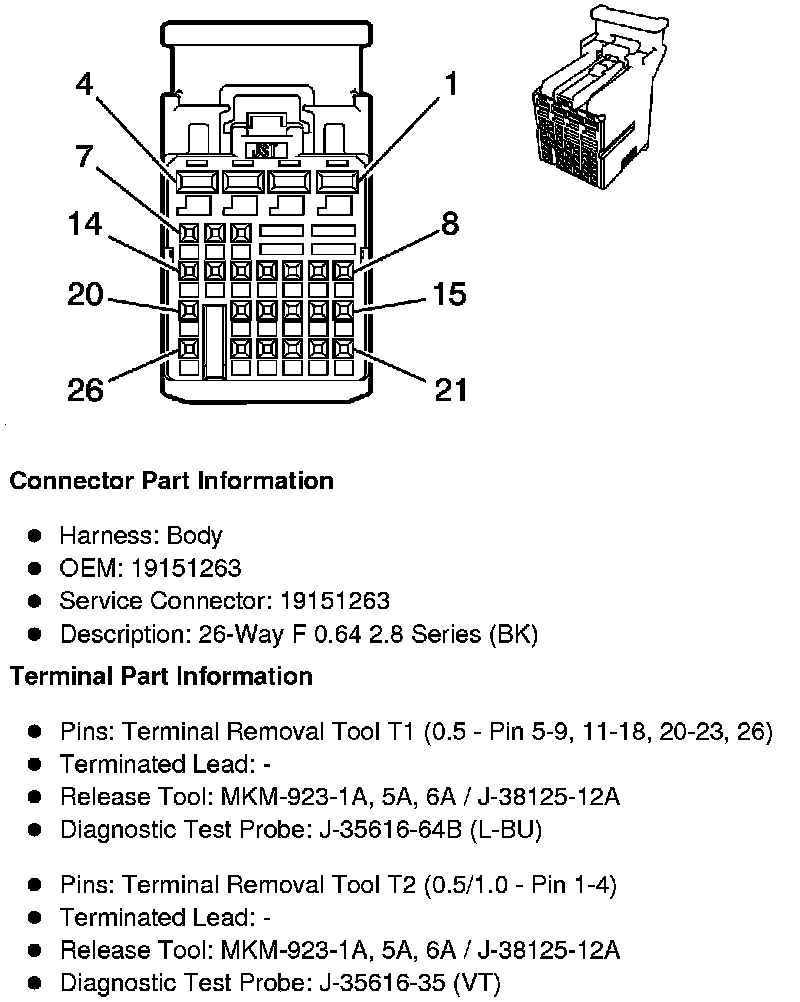 4
1
7
14
8
20
15
26
21
JST

**Connector Part Information**

- Harness: Body
- OEM: 19151263
- Service Connector: 19151263
- Description: 26-Way F 0.64 2.8 Series (BK)

**Terminal Part Information**

- Pins: Terminal Removal Tool T1 (0.5 - Pin 5-9, 11-18, 20-23, 26)
- Terminated Lead: -
- Release Tool: MKM-923-1A, 5A, 6A / J-38125-12A
- Diagnostic Test Probe: J-35616-64B (L-BU)

- Pins: Terminal Removal Tool T2 (0.5/1.0 - Pin 1-4)
- Terminated Lead: -
- Release Tool: MKM-923-1A, 5A, 6A / J-38125-12A
- Diagnostic Test Probe: J-35616-35 (VT)