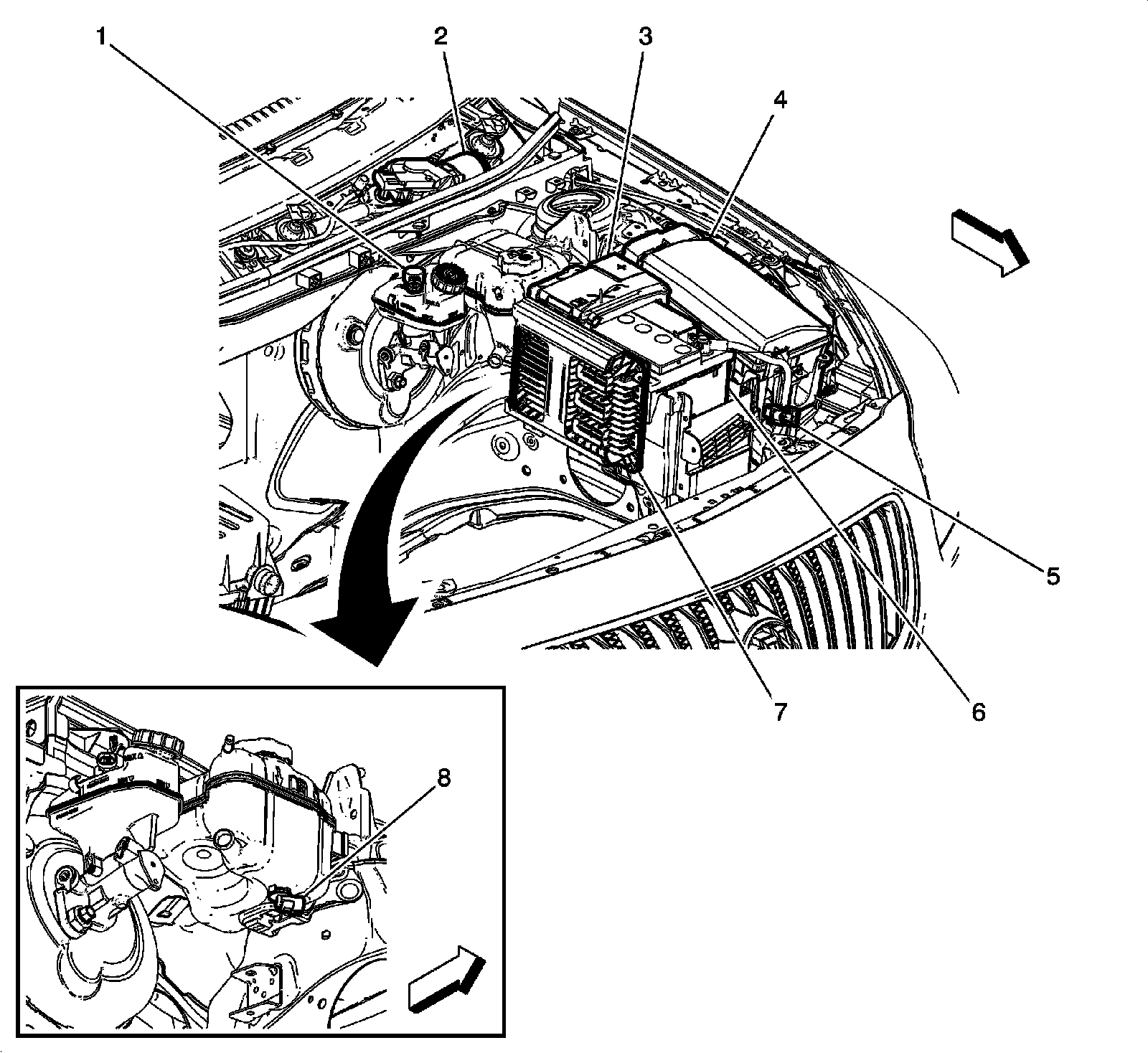 1
2
3
4
5
6
7
8