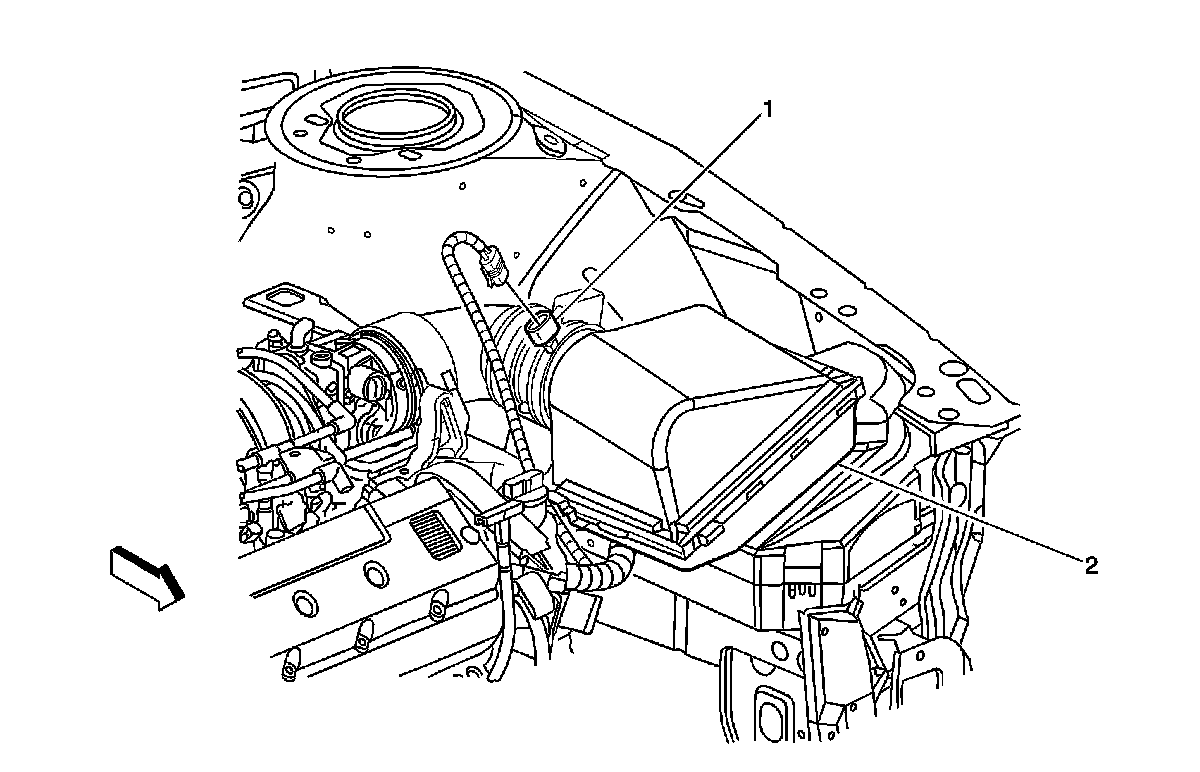 1
2