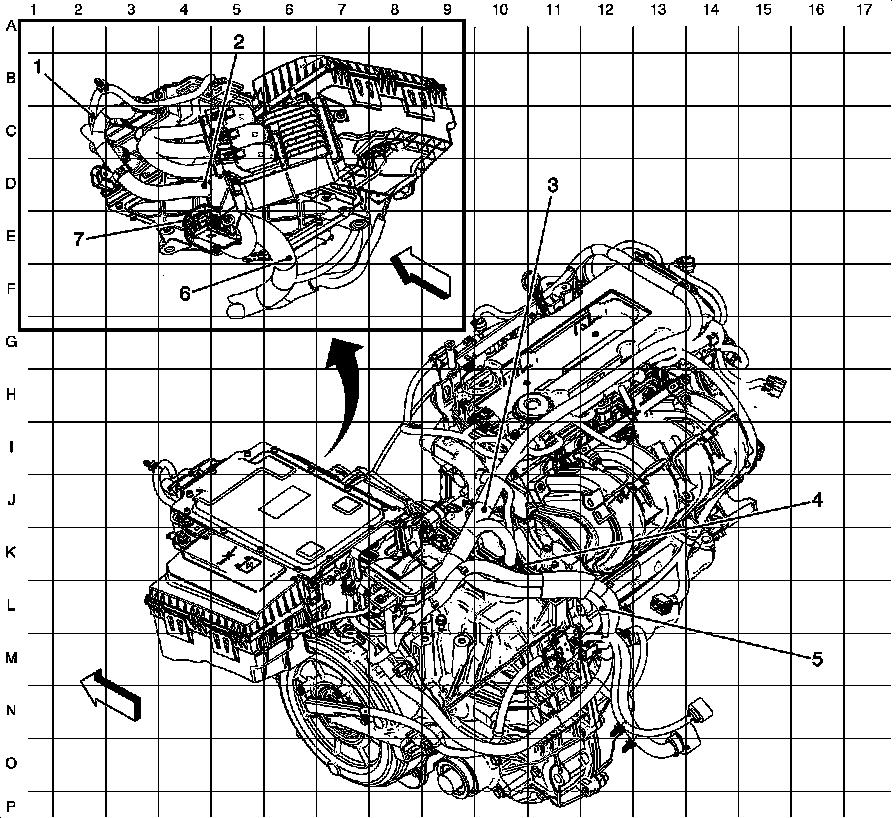 1 2 3 4 5 6 7 8 9 10 11 12 13 14 15 16 17

A
B
C
D
E
F
G
H
I
J
K
L
M
N
O
P

1
2
3
4
5
6
7