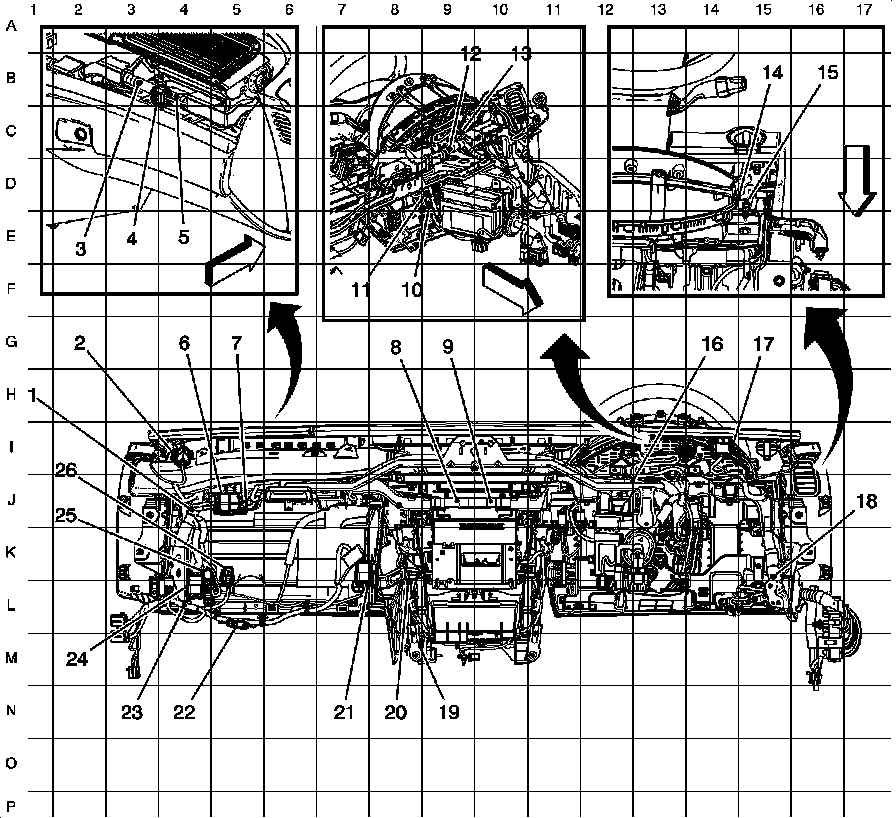 1 2 3 4 5 6 7 8 9 10 11 12 13 14 15 16 17

A
B
C
D
E
F
G
H
I
J
K
L
M
N
O
P

3
4
5

12
13
11
10

14
15

2
6
7
8
9
16
17
1
26
25
18
24
23
22
21
20
19