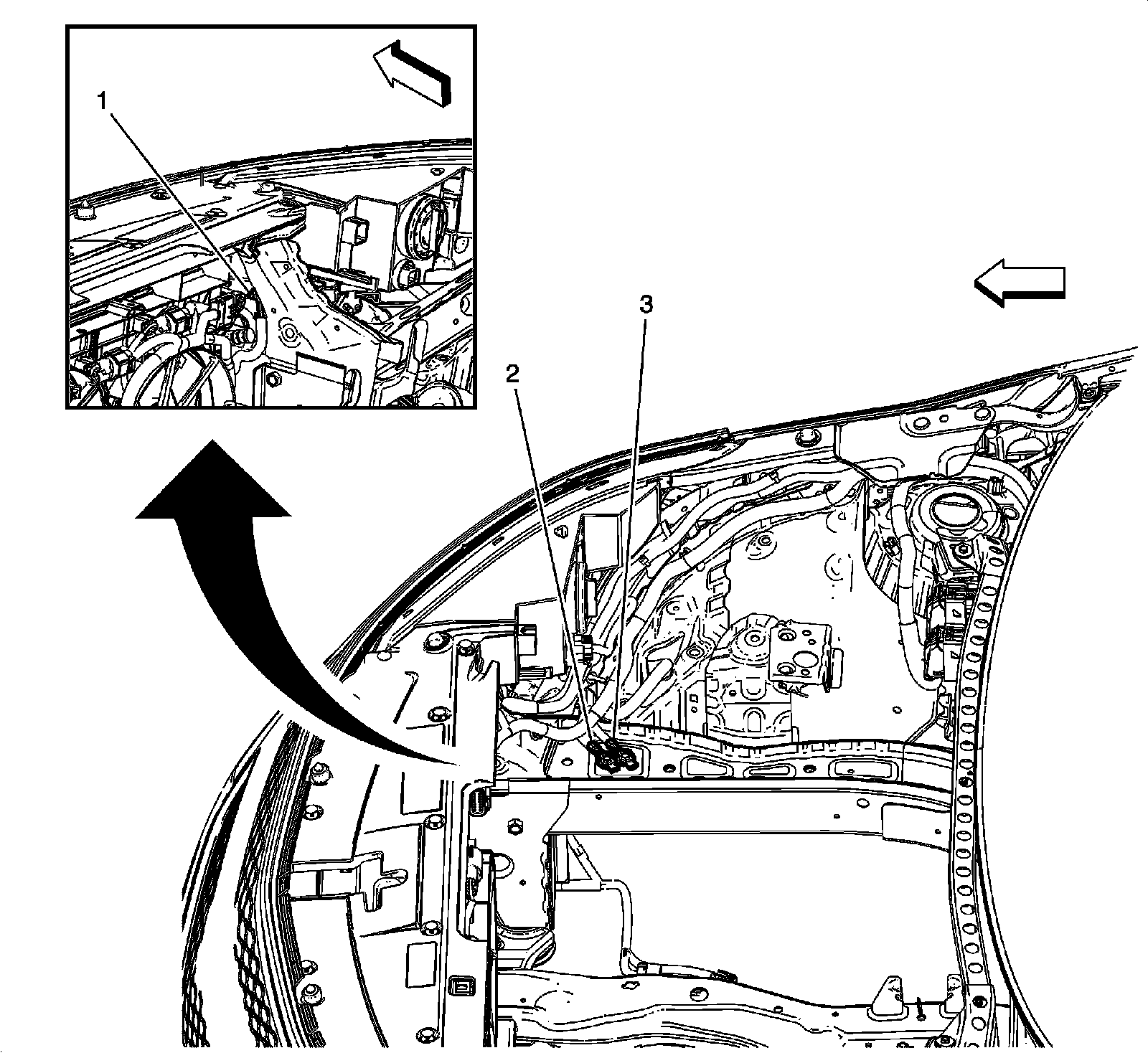 1
2
3