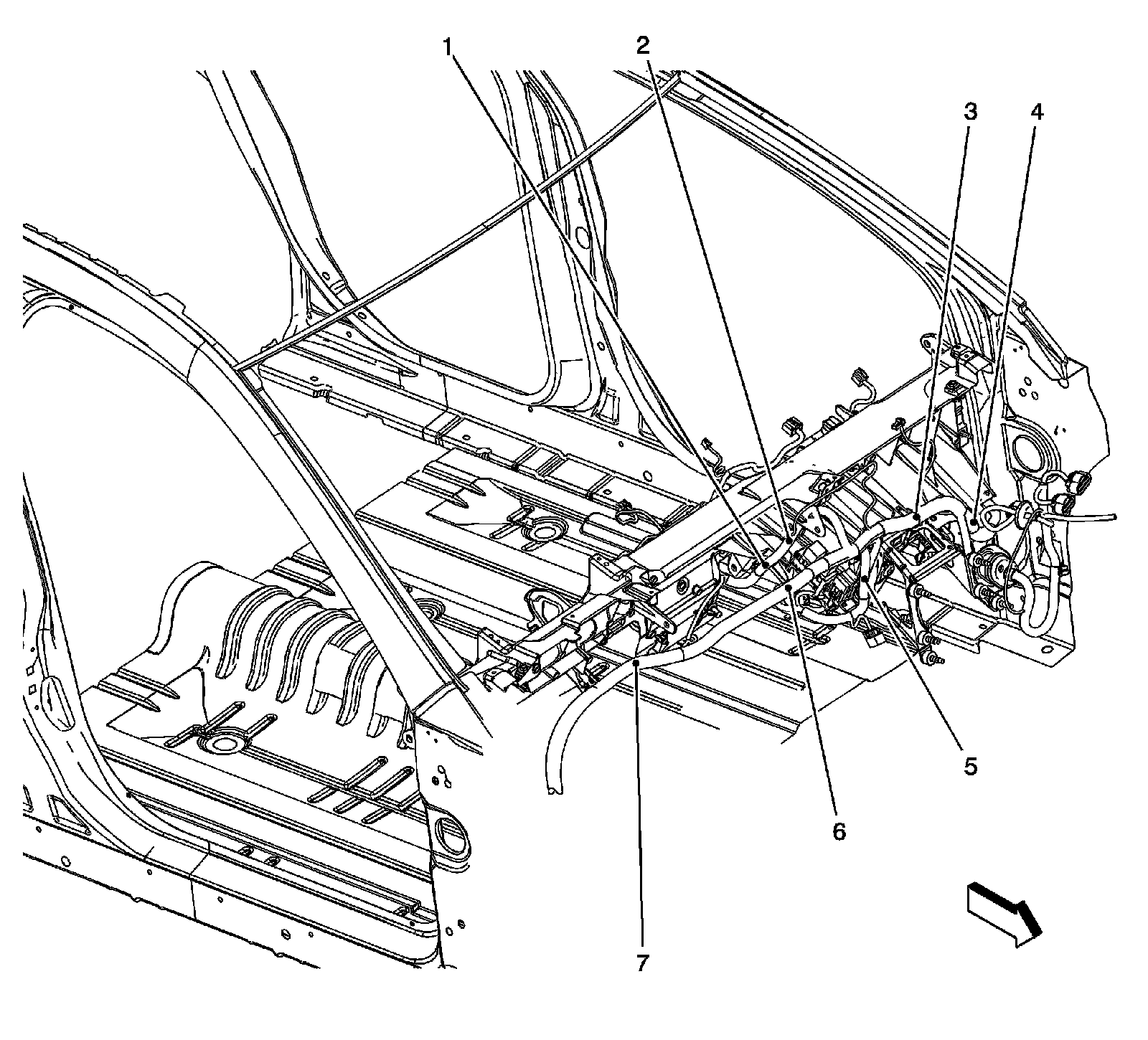 1
2
3
4
5
6
7