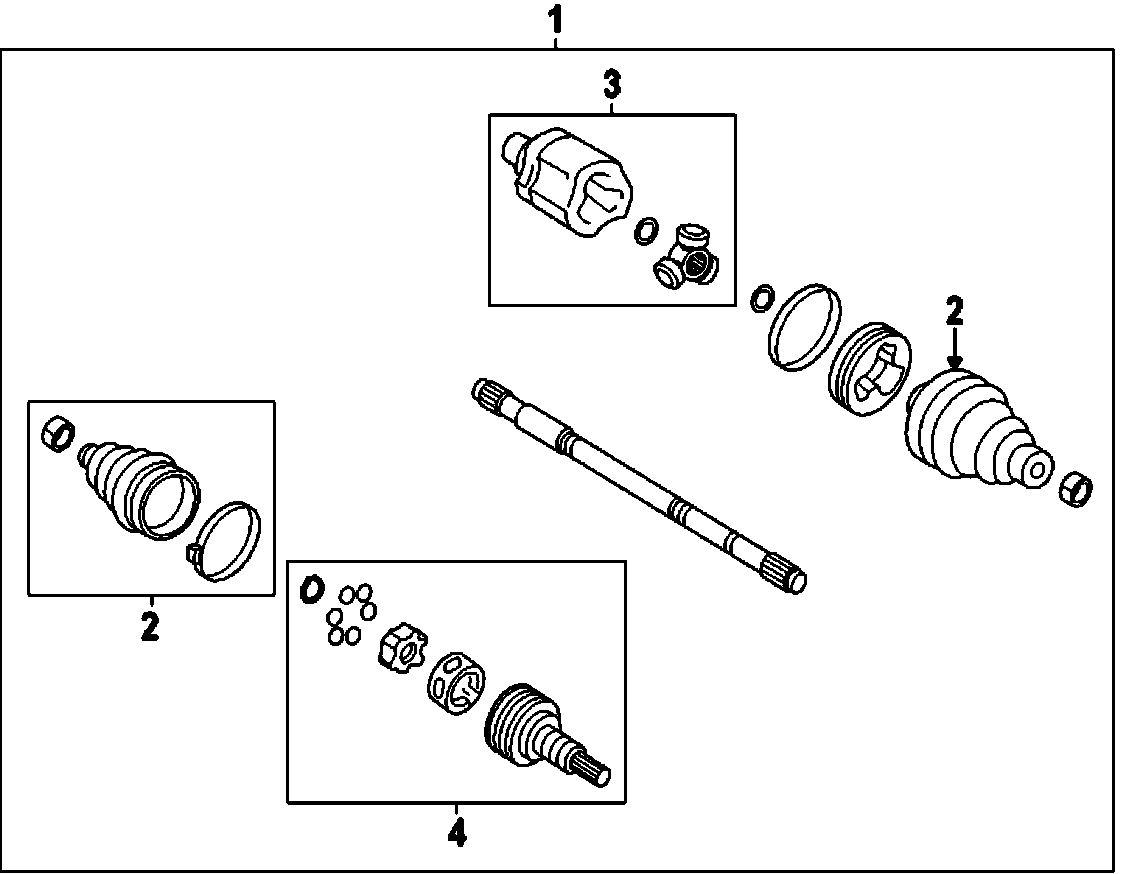 1
3
2
2
4