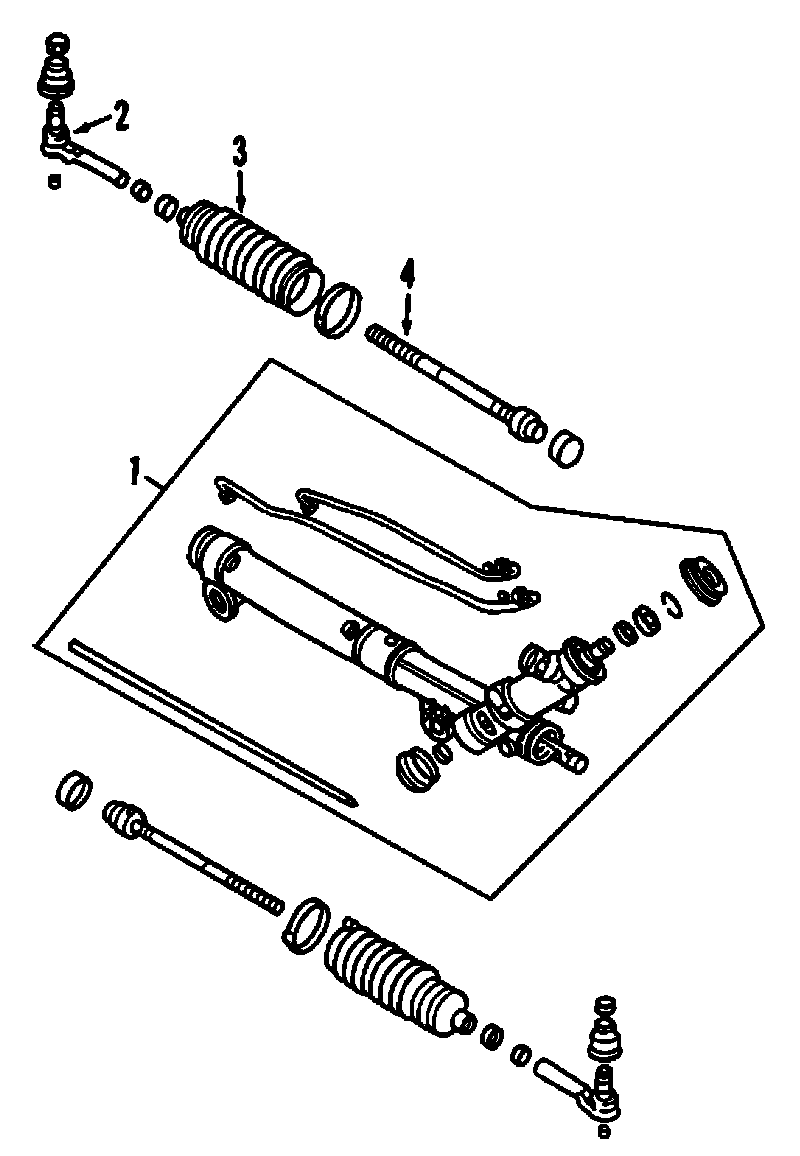 2
3
4
1