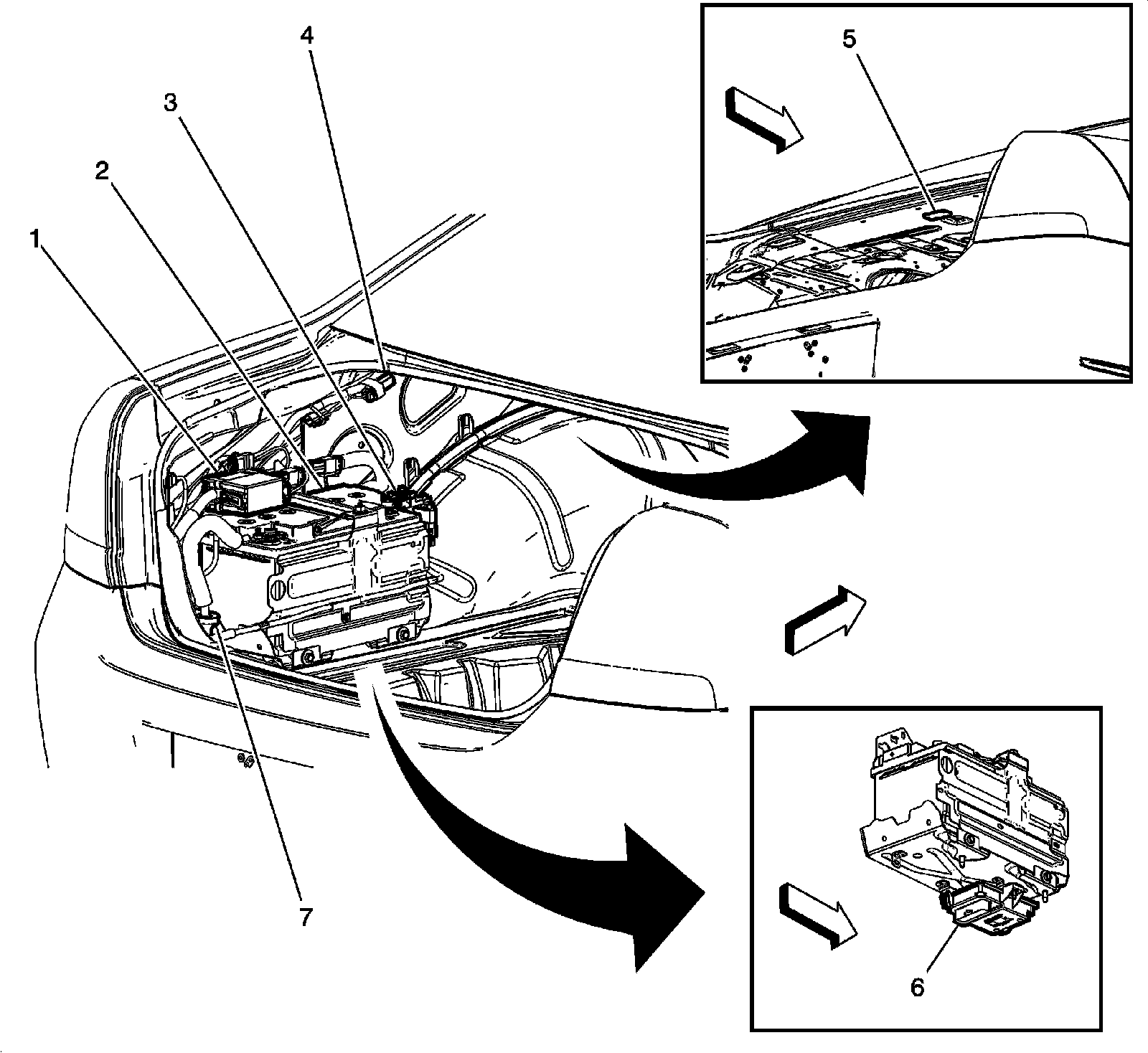 4
3
2
1
5
7
6