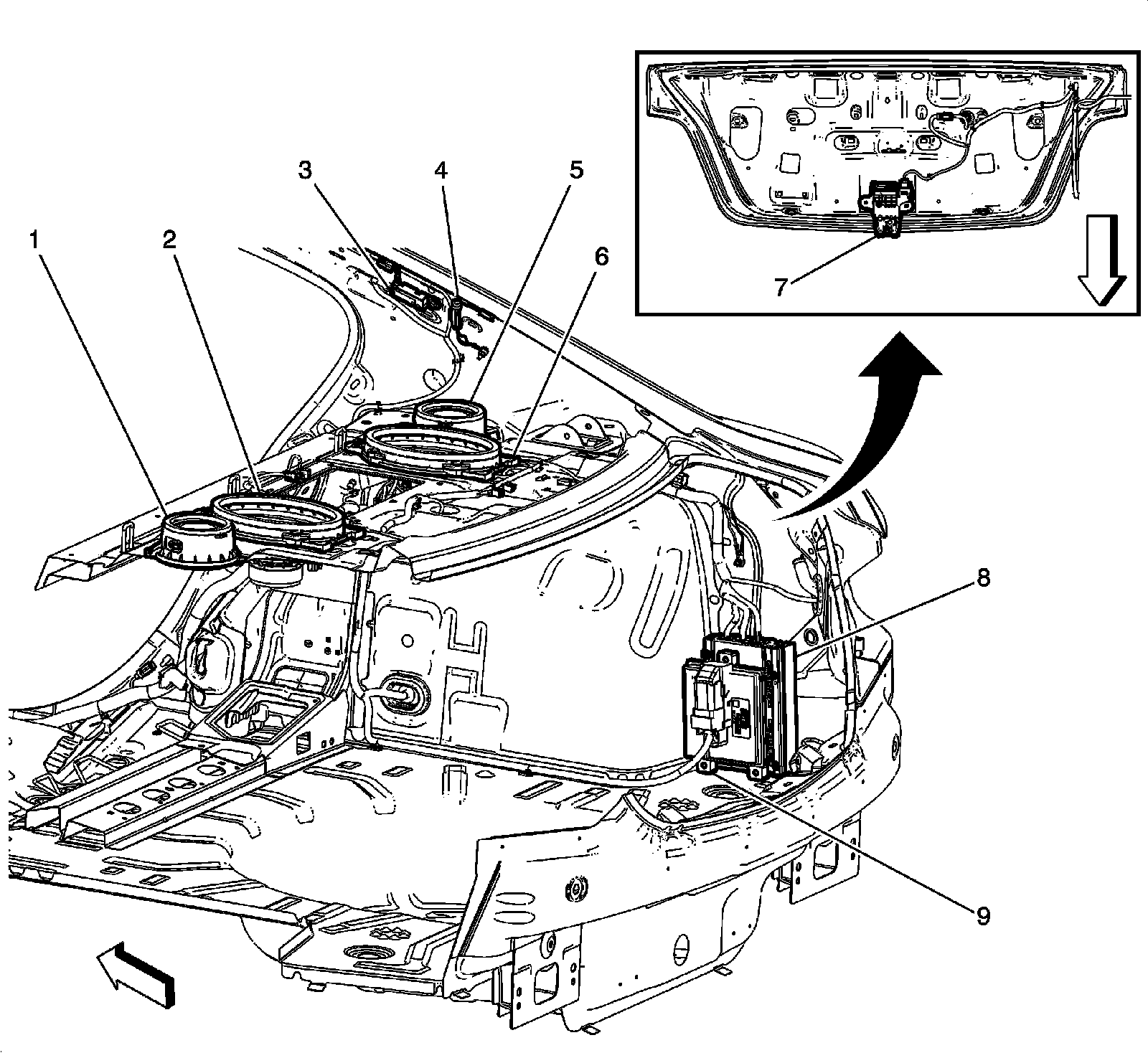 1
2
3
4
5
6
7
8
9