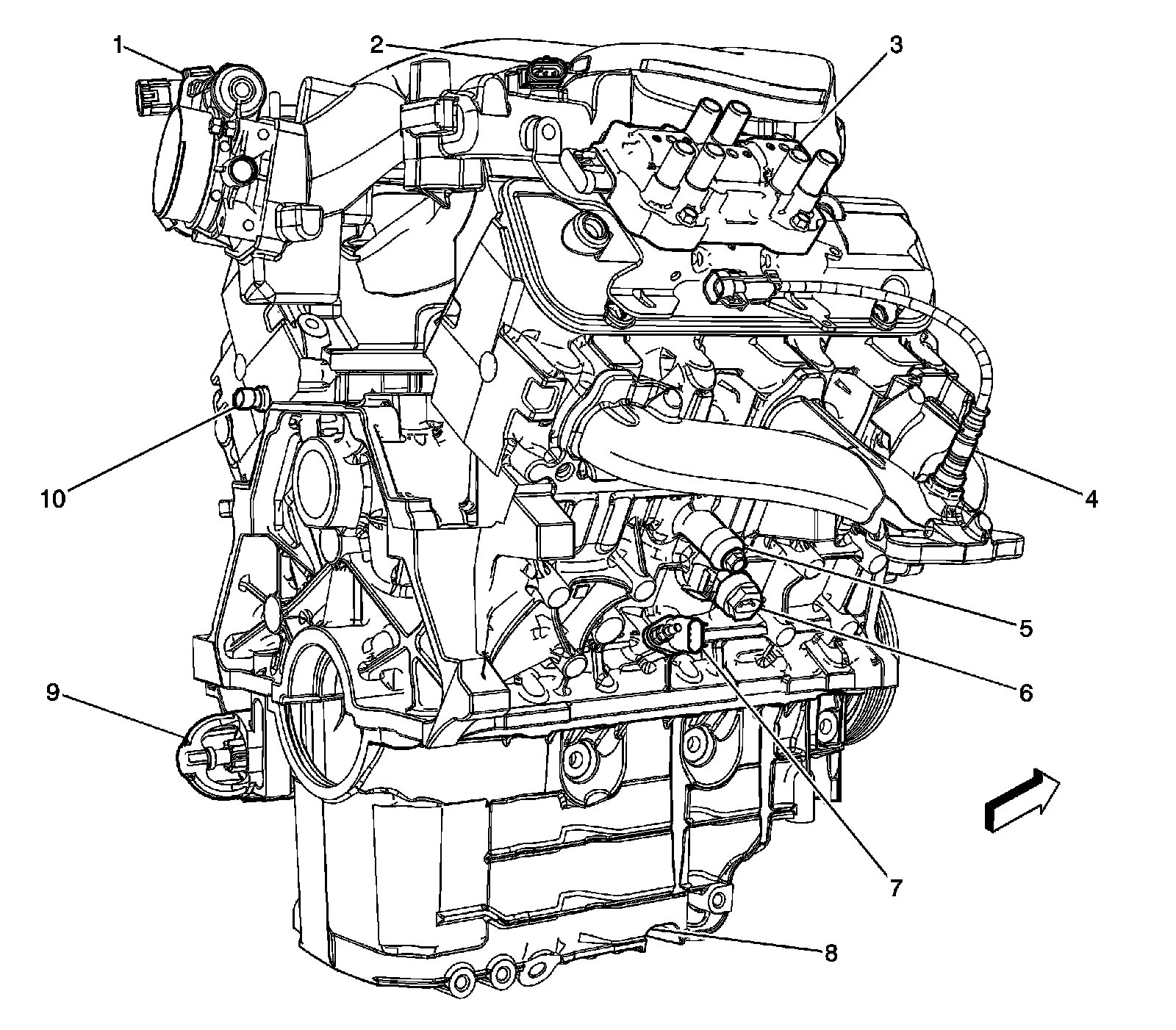 1
2
3
10
4
5
6
9
7
8