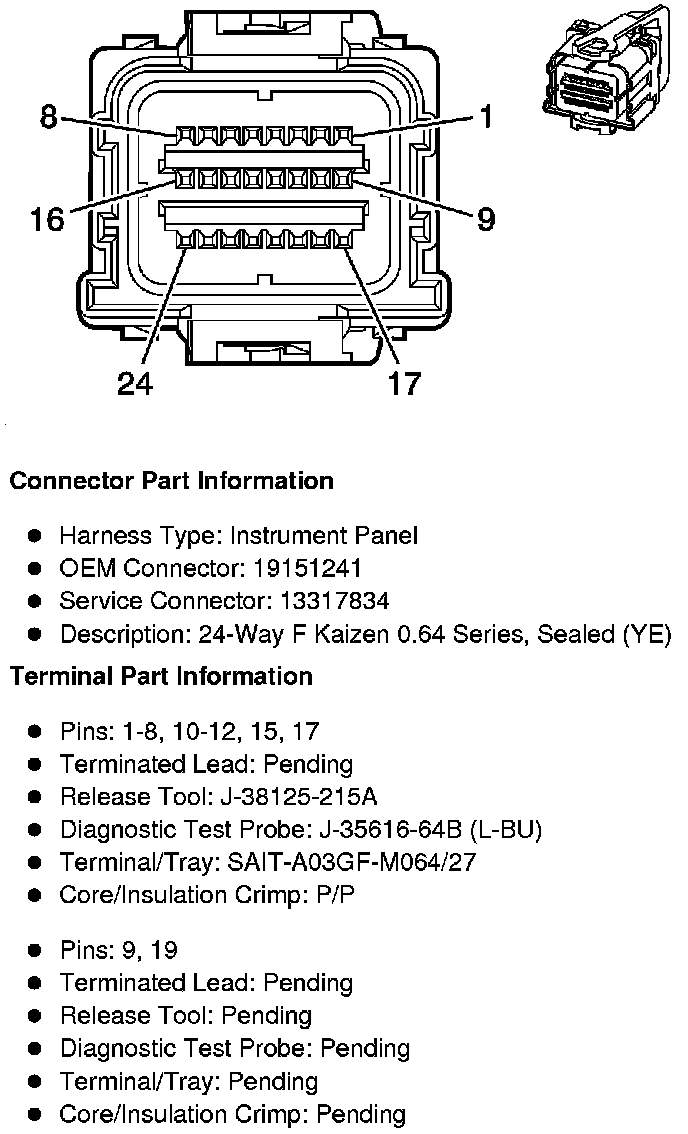 8
1
16
9
24
17

Connector Part Information

- Harness Type: Instrument Panel
- OEM Connector: 19151241
- Service Connector: 13317834
- Description: 24-Way F Kaizen 0.64 Series, Sealed (YE)

Terminal Part Information

- Pins: 1-8, 10-12, 15, 17
- Terminated Lead: Pending
- Release Tool: J-38125-215A
- Diagnostic Test Probe: J-35616-64B (L-BU)
- Terminal/Tray: SAIT-A03GF-M064/27
- Core/Insulation Crimp: P/P

- Pins: 9, 19
- Terminated Lead: Pending
- Release Tool: Pending
- Diagnostic Test Probe: Pending
- Terminal/Tray: Pending
- Core/Insulation Crimp: Pending