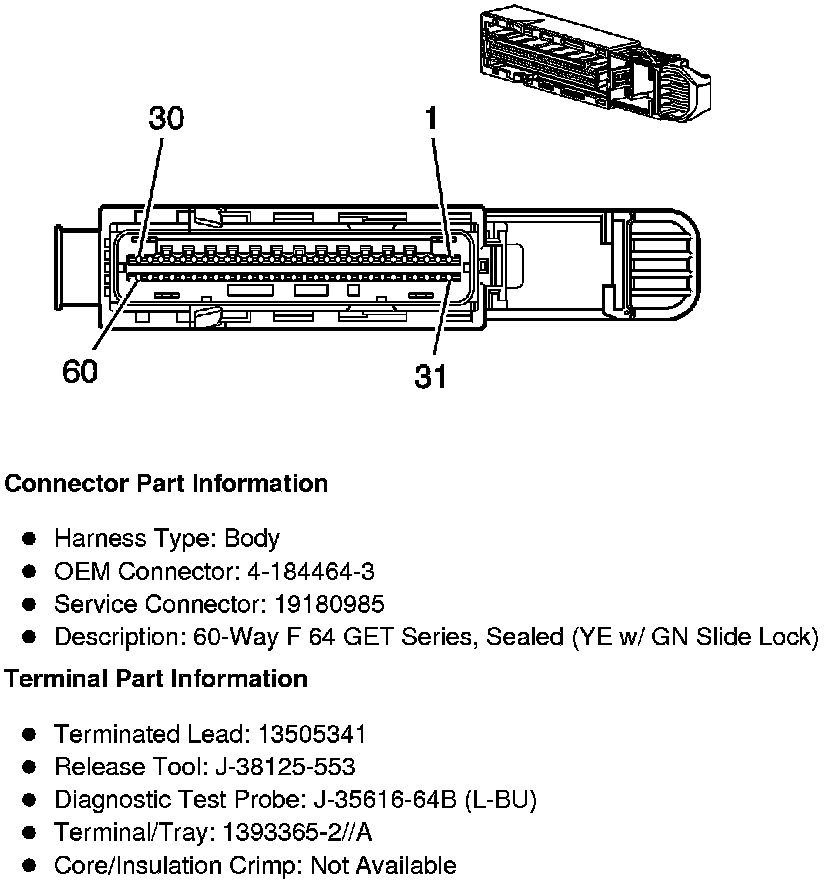 30

1

60

31

**Connector Part Information**

- Harness Type: Body
- OEM Connector: 4-184464-3
- Service Connector: 19180985
- Description: 60-Way F 64 GET Series, Sealed (YE w/ GN Slide Lock)

**Terminal Part Information**

- Terminated Lead: 13505341
- Release Tool: J-38125-553
- Diagnostic Test Probe: J-35616-64B (L-BU)
- Terminal/Tray: 1393365-2//A
- Core/Insulation Crimp: Not Available