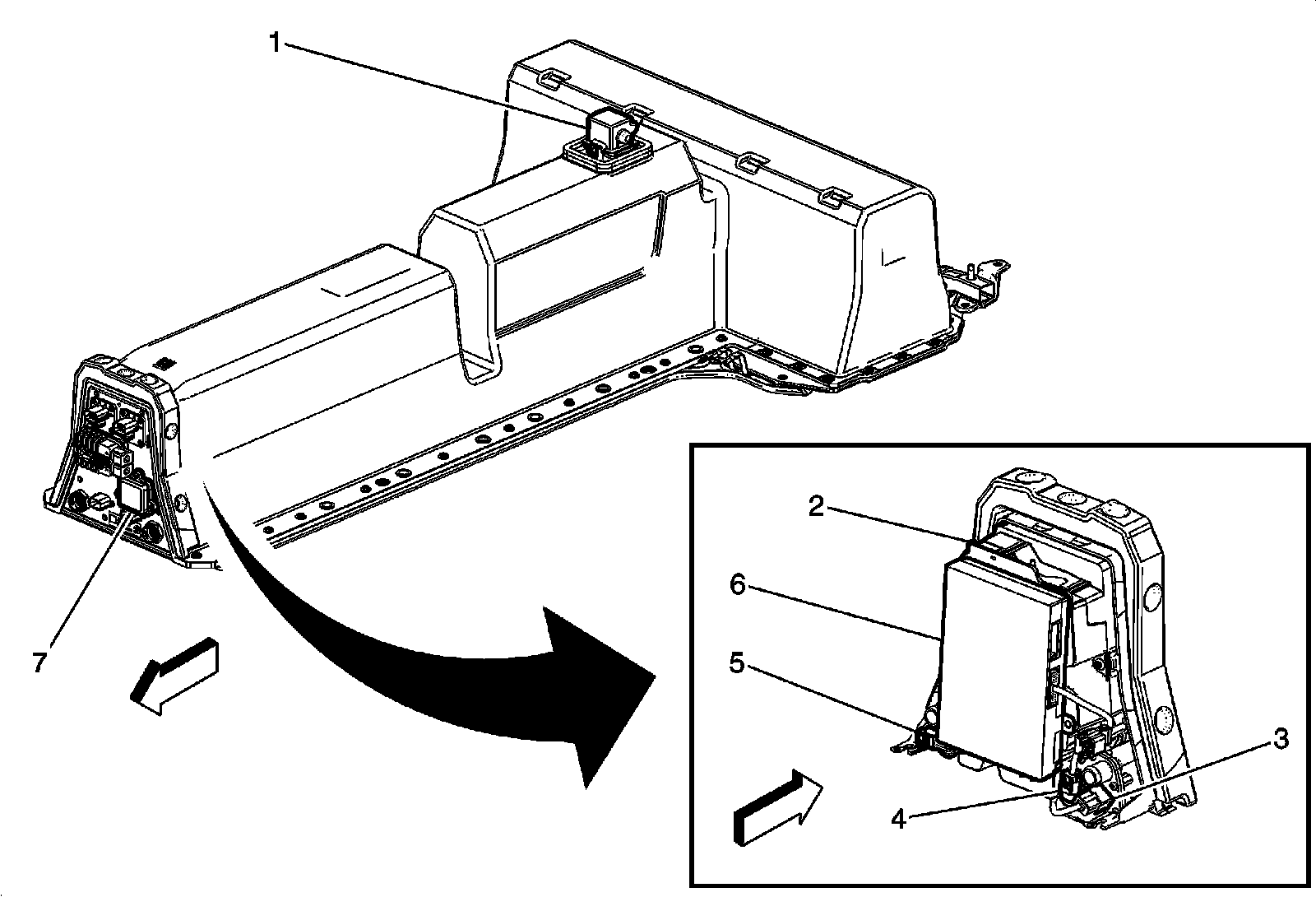 1
7
2
6
5
3
4