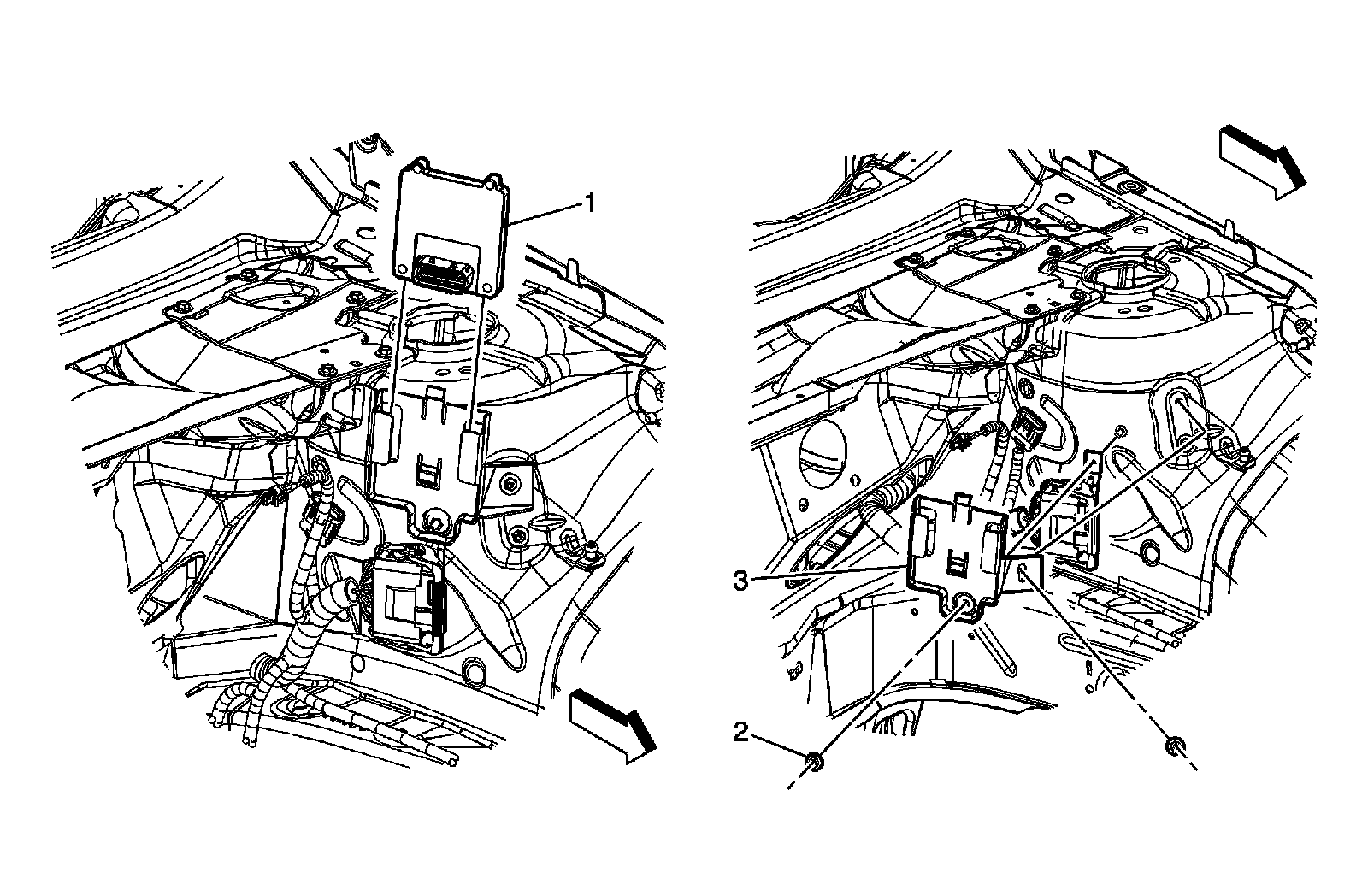 1

3

2