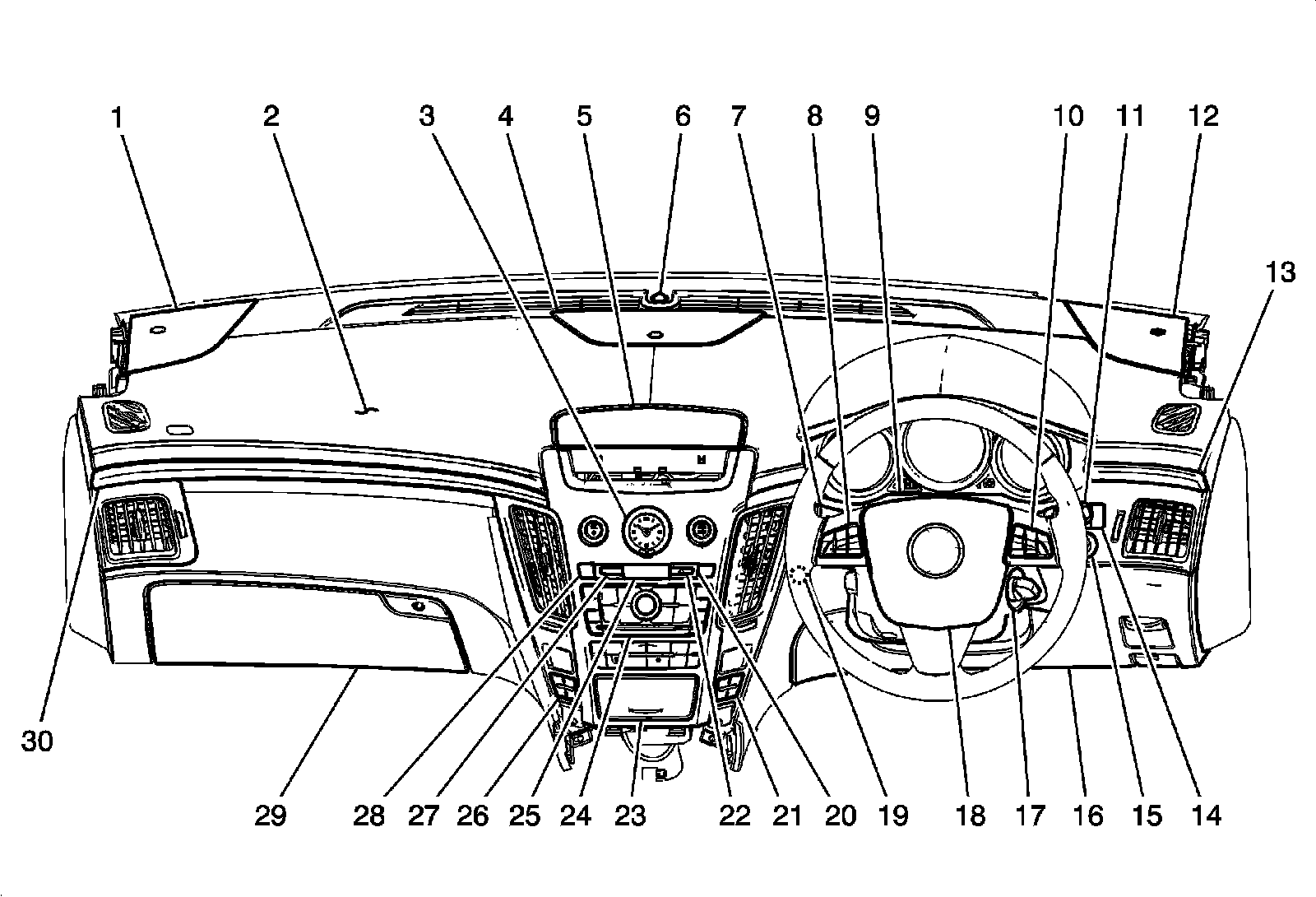 1 2 3 4 5 6 7 8 9 10 11 12

13

30

29 28 27 26 25 24 23 22 21 20 19 18 17 16 15 14