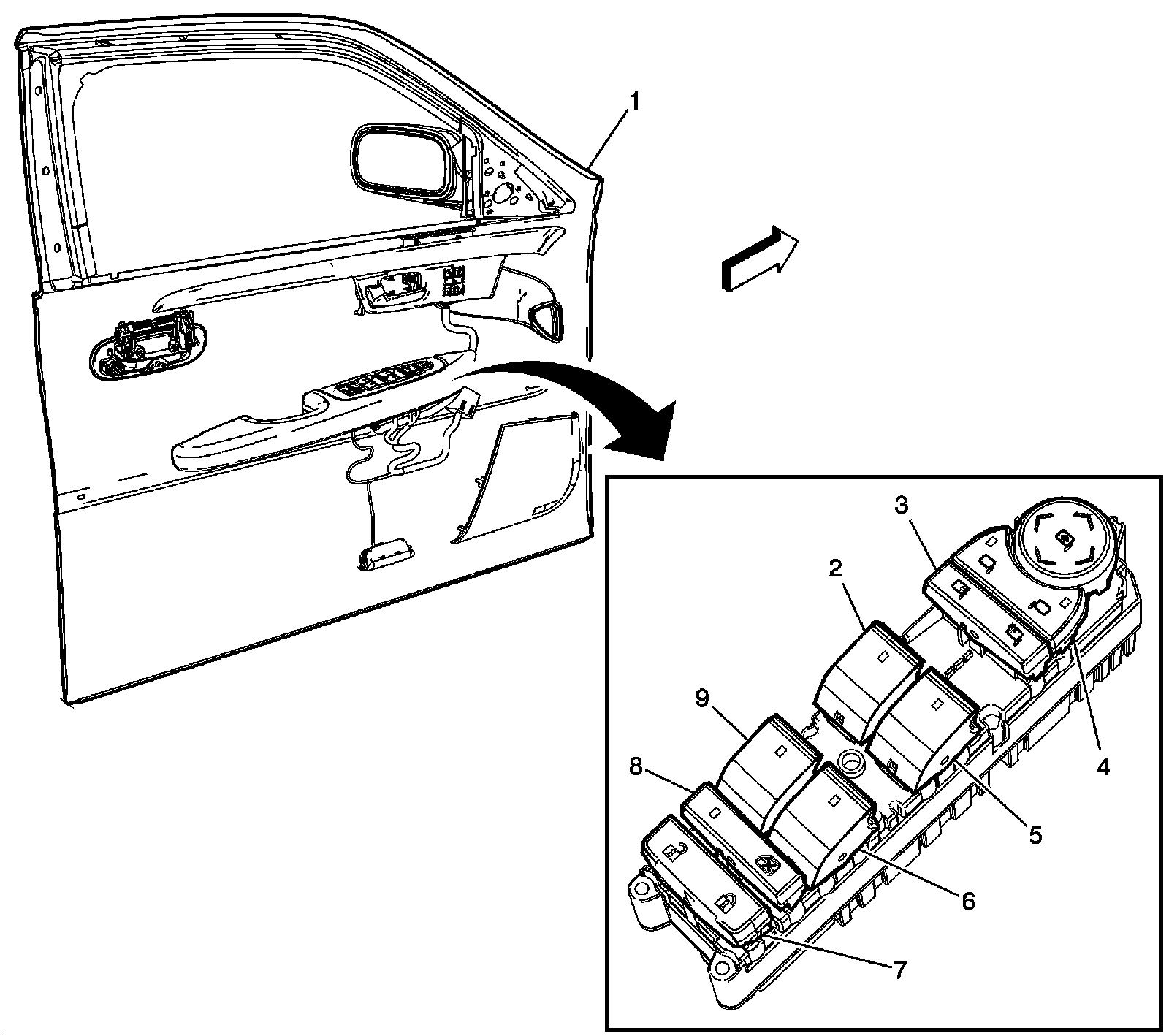 1
3
2
9
8
4
5
6
7