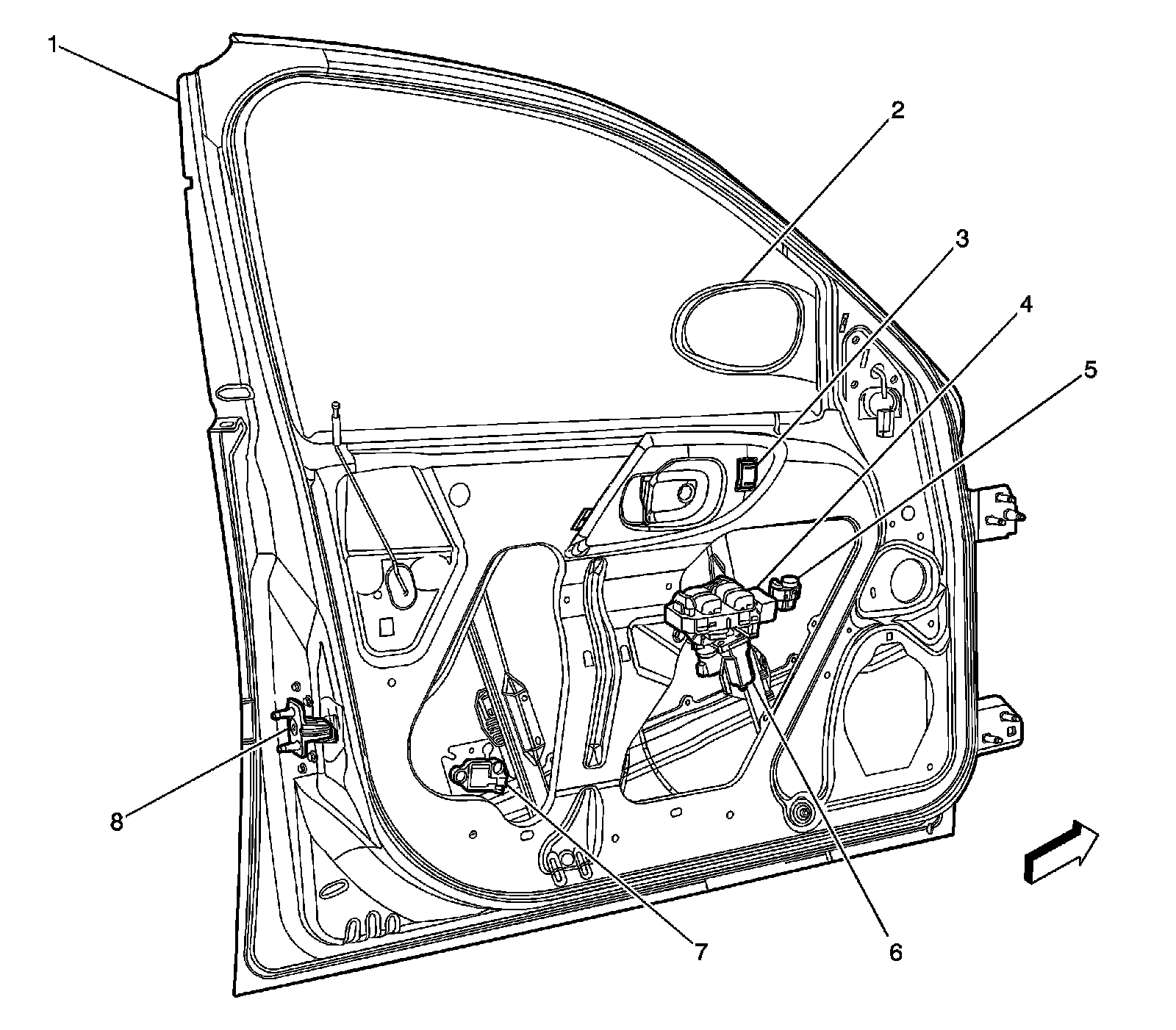 1
2
3
4
5
8
7
6