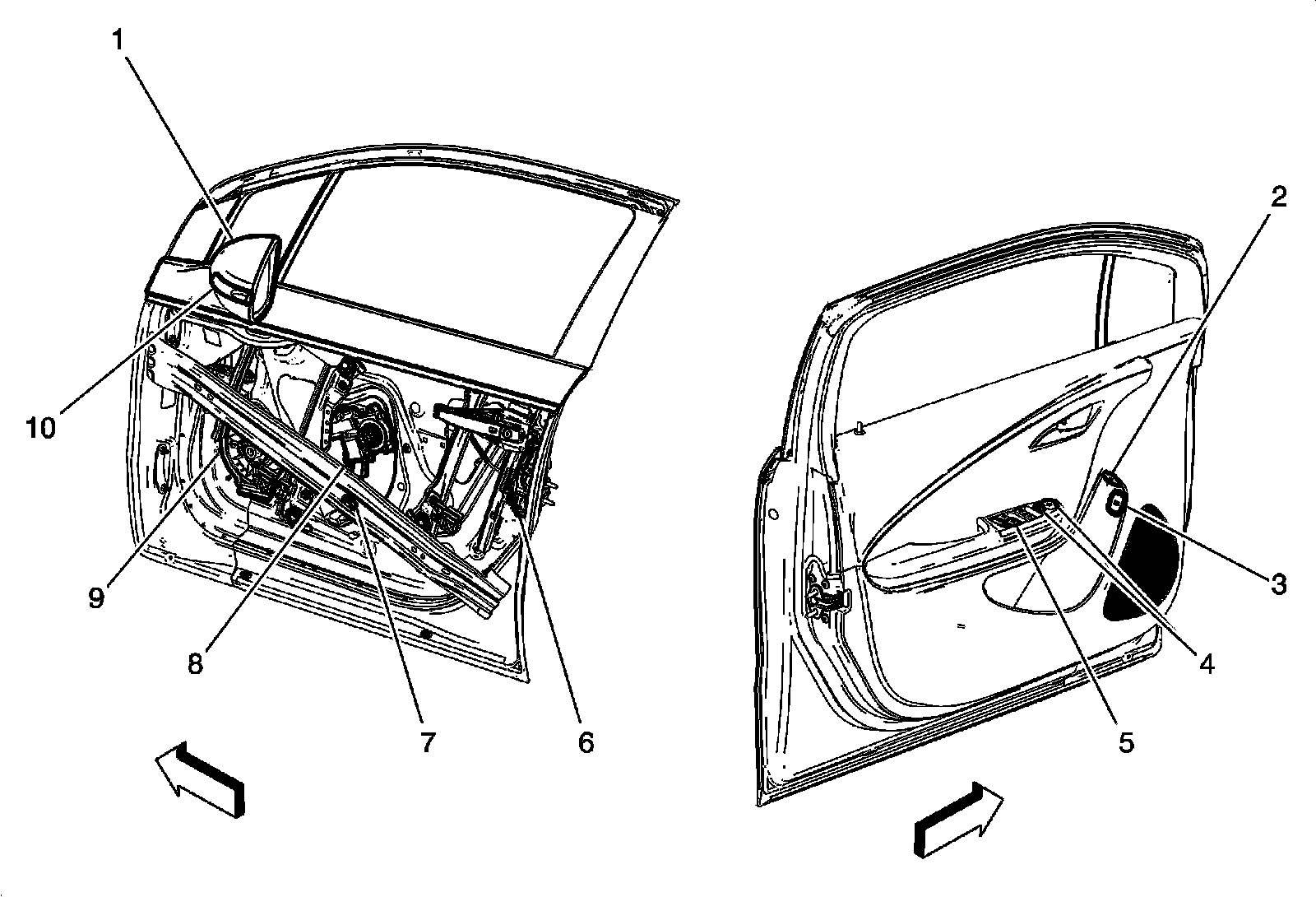 1
2
10
3
9
4
8
7
6
5