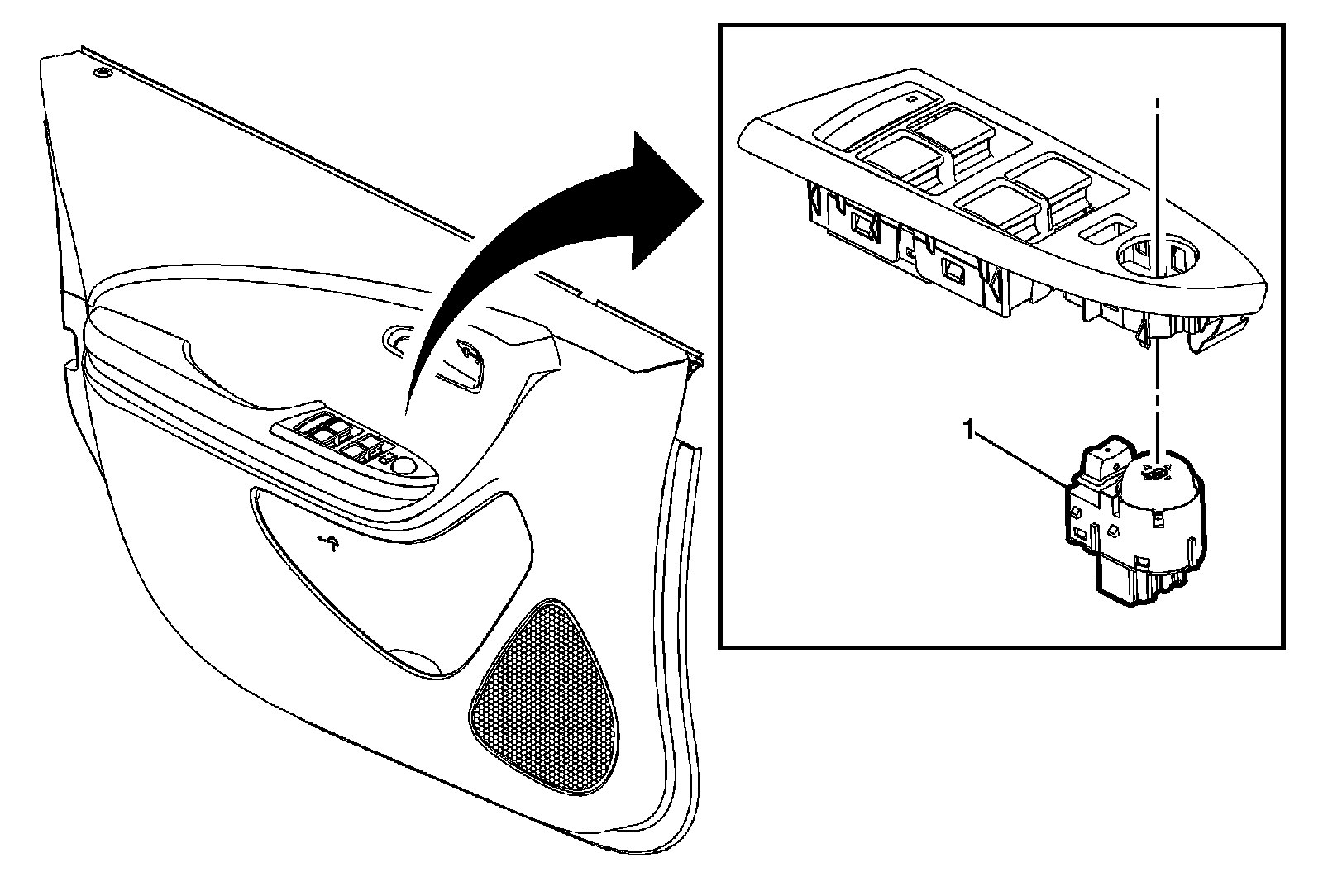 1