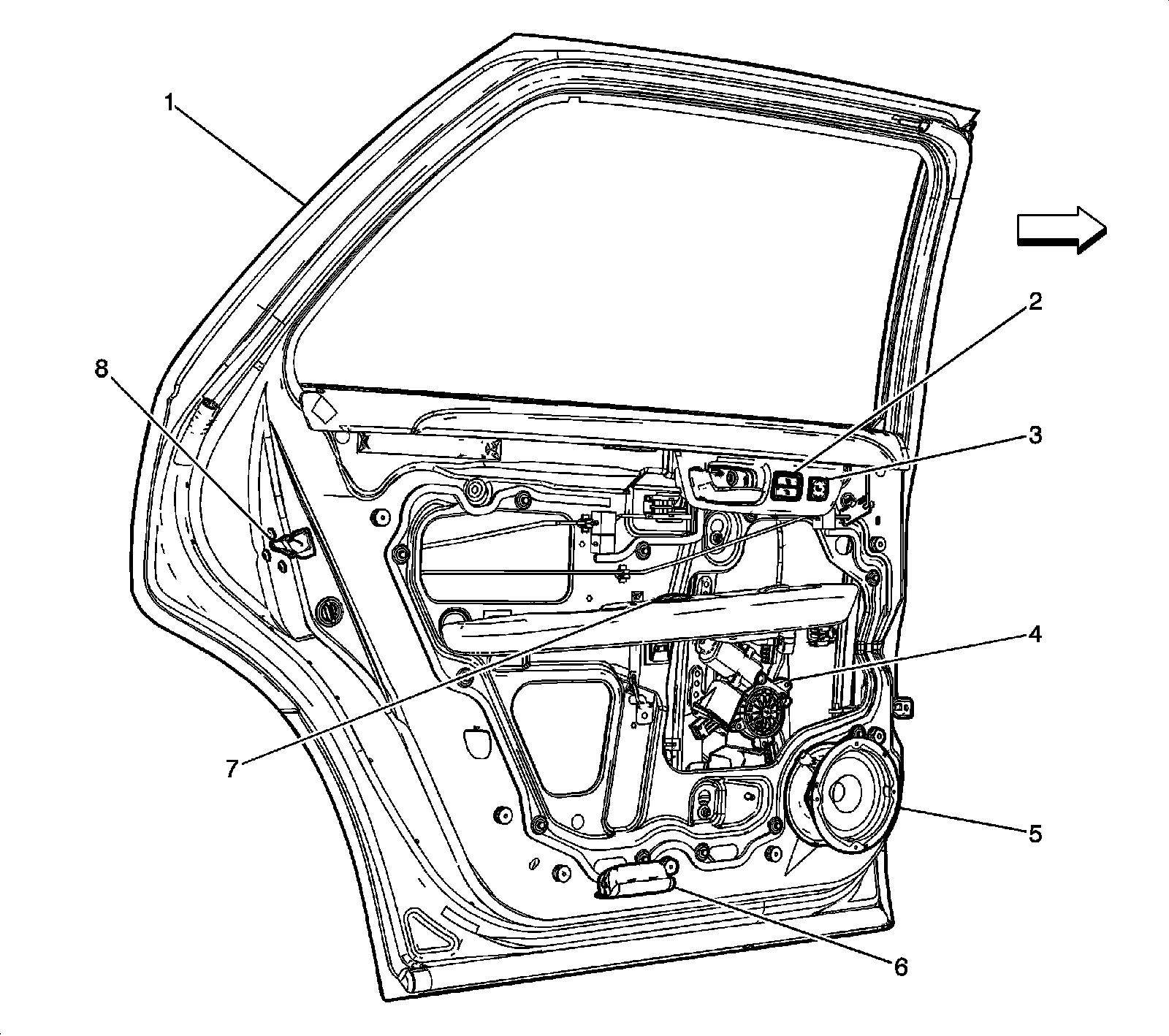 1
2
3
8
4
7
5
6