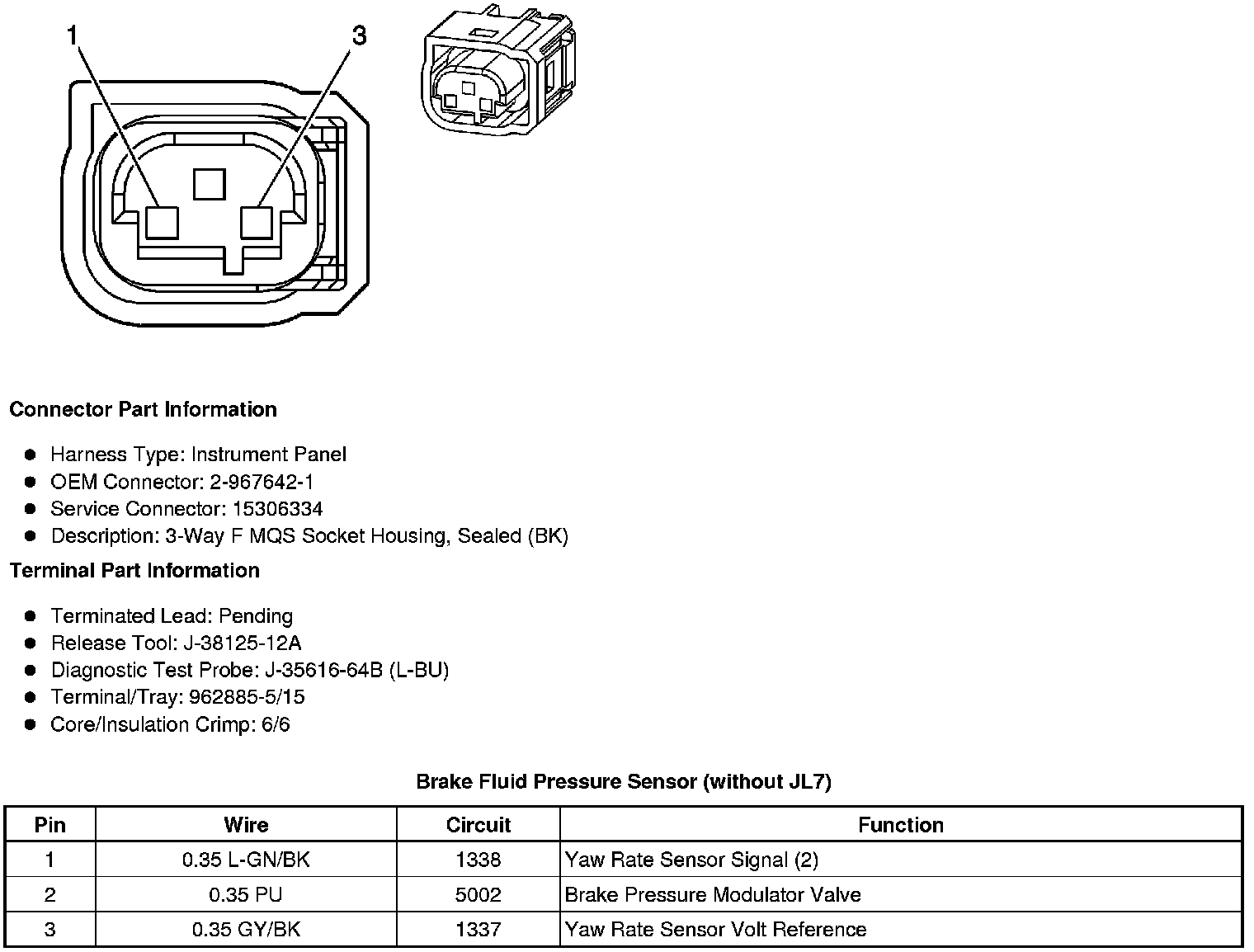 1

3

Connector Part Information

- Harness Type: Instrument Panel
- OEM Connector: 2-967642-1
- Service Connector: 15306334
- Description: 3-Way F MQS Socket Housing, Sealed (BK)

Terminal Part Information

- Terminated Lead: Pending
- Release Tool: J-38125-12A
- Diagnostic Test Probe: J-35616-64B (L-BU)
- Terminal/Tray: 962885-5/15
- Core/Insulation Crimp: 6/6

Brake Fluid Pressure Sensor (without JL7)

| Pin | Wire | Circuit | Function |
|---|---|---|---|
| 1 | 0.35 L-GN/BK | 1338 | Yaw Rate Sensor Signal (2) |
| 2 | 0.35 PU | 5002 | Brake Pressure Modulator Valve |
| 3 | 0.35 GY/BK | 1337 | Yaw Rate Sensor Volt Reference |