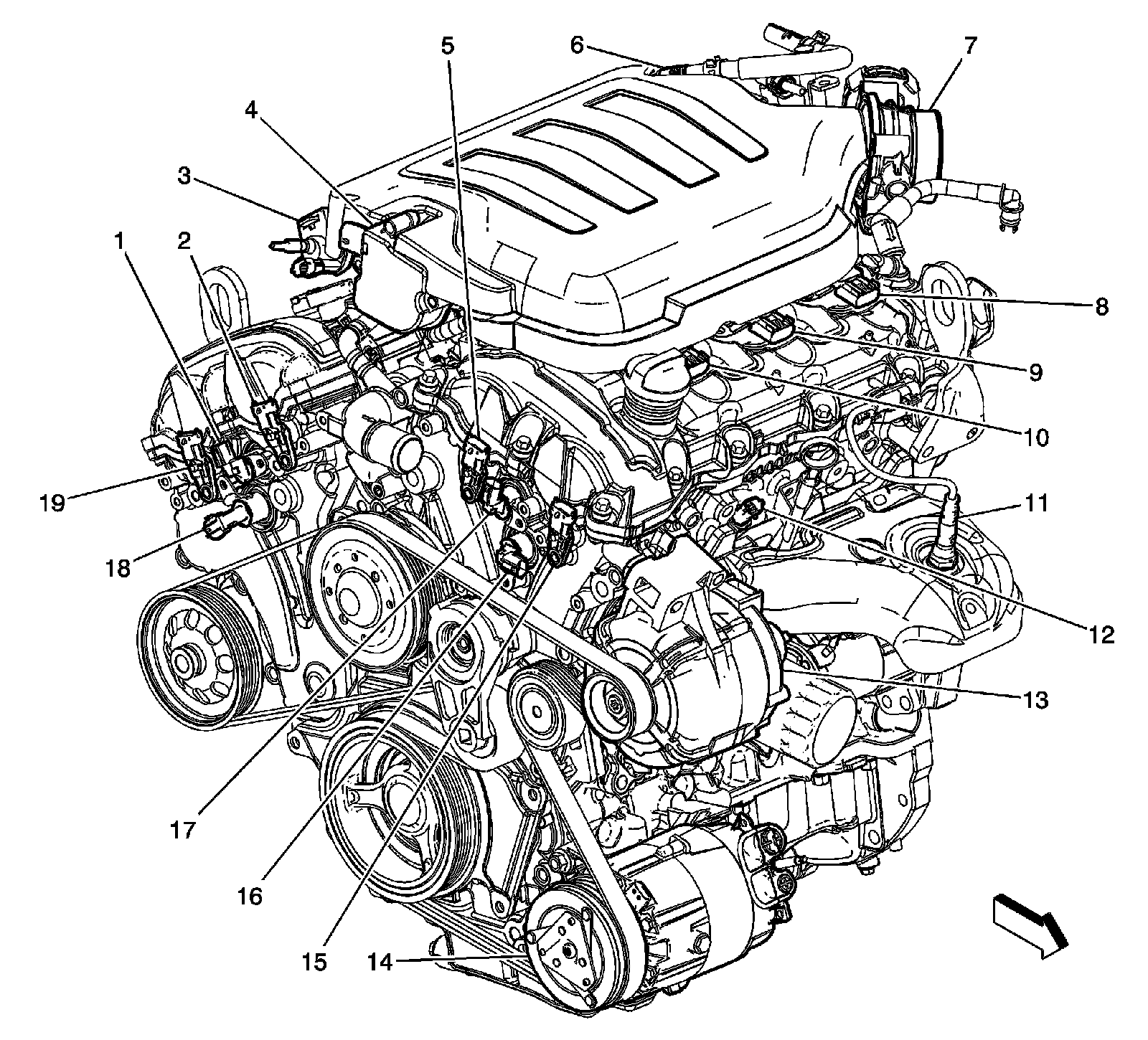 5
6
7
4
3
1
2
8
9
10
19
11
18
12
13
17
16
15
14