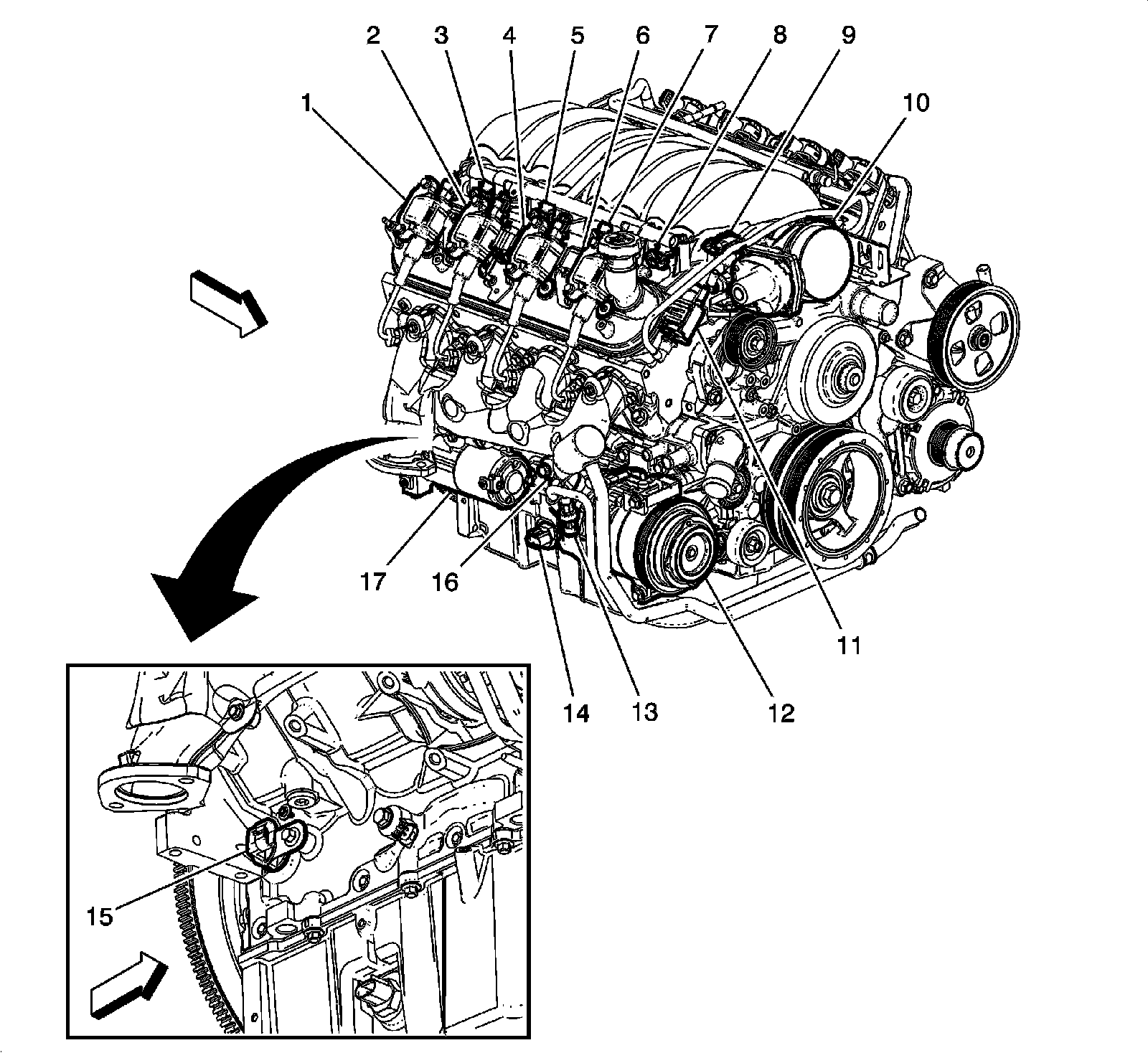 2 3 4 5 6 7 8 9
1
10
17 16
14 13 12
11
15