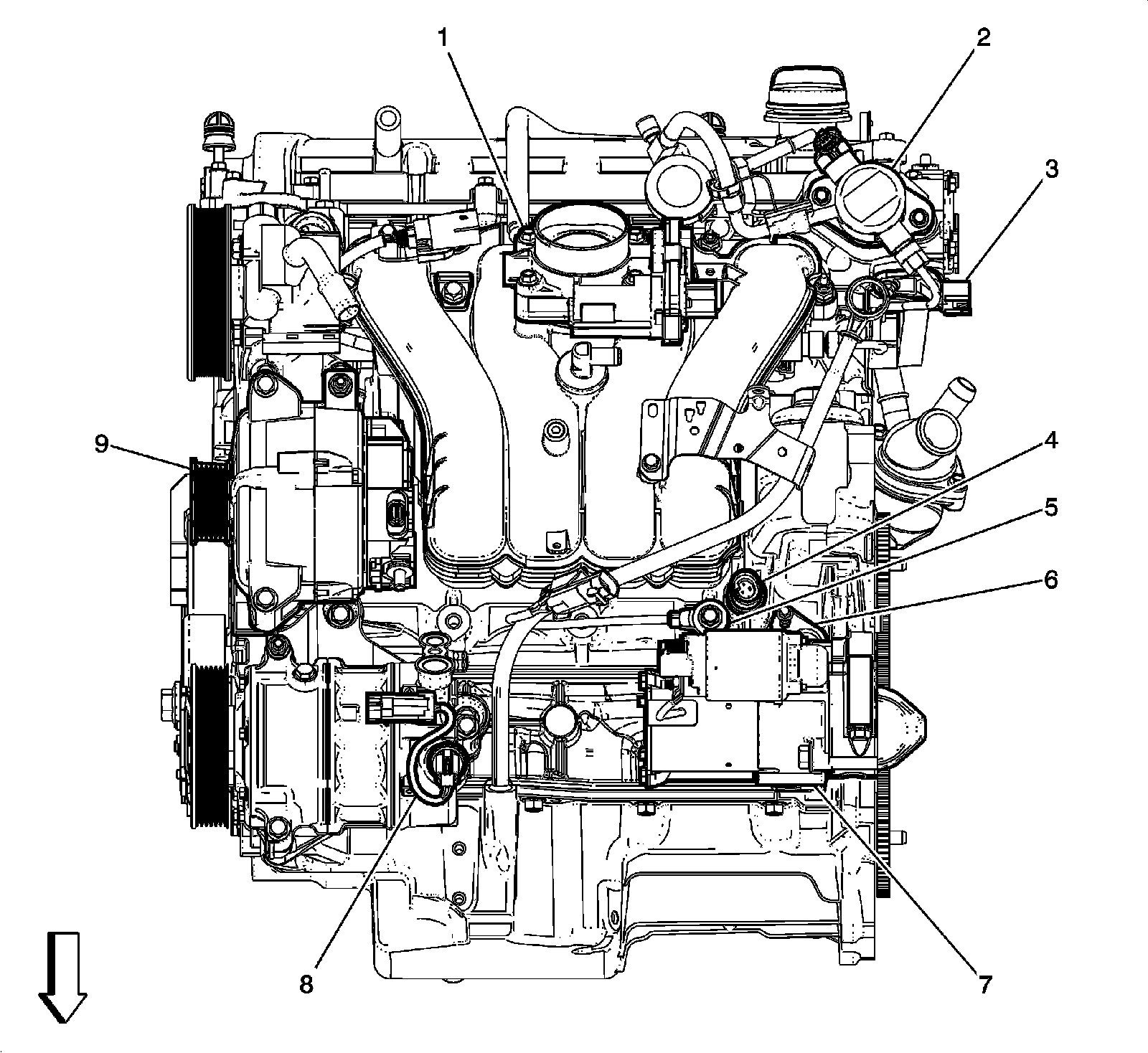 1
2
3
9
4
5
6
8
7