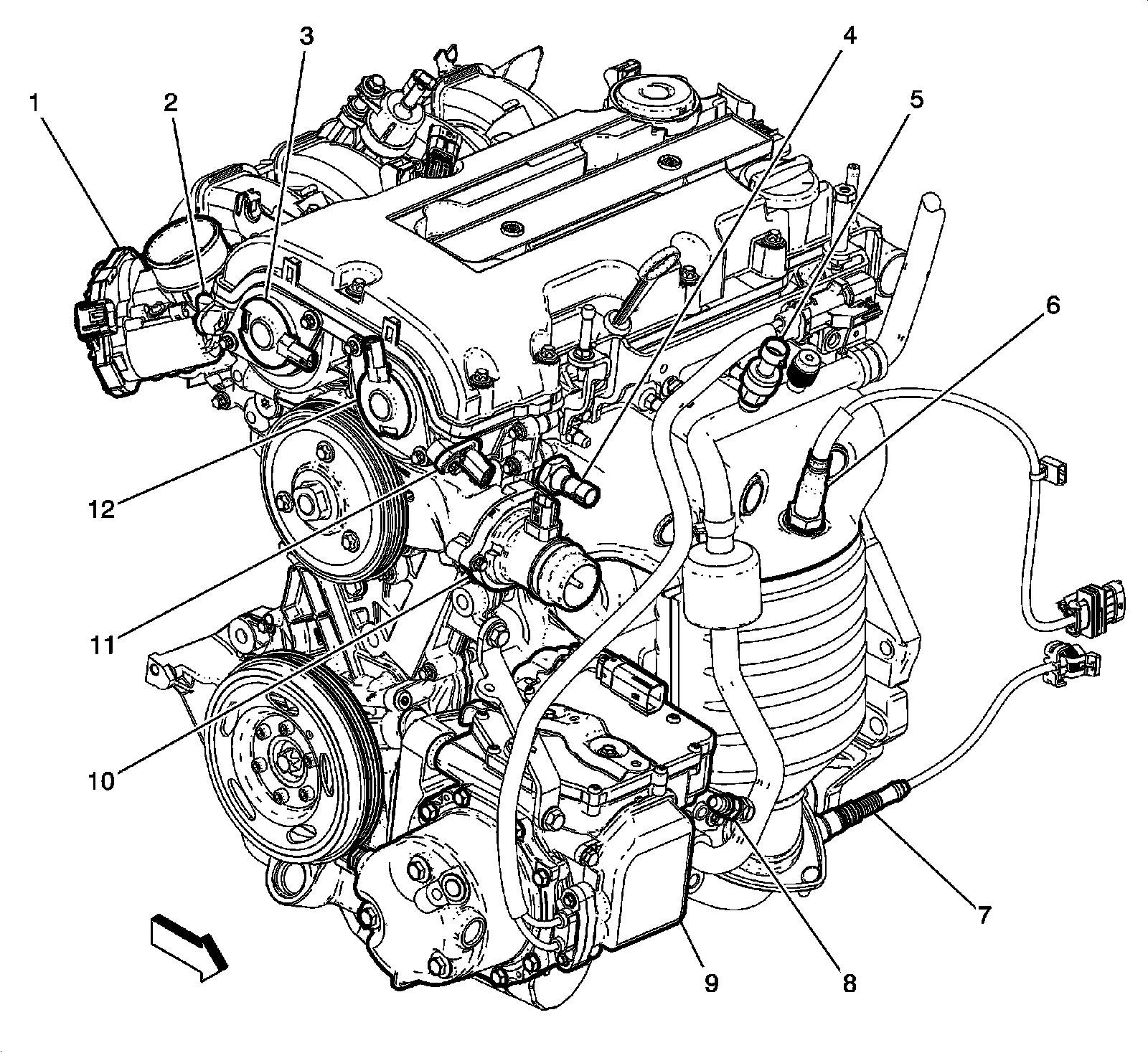 1
2
3
4
5
6
12
11
10
7
9
8