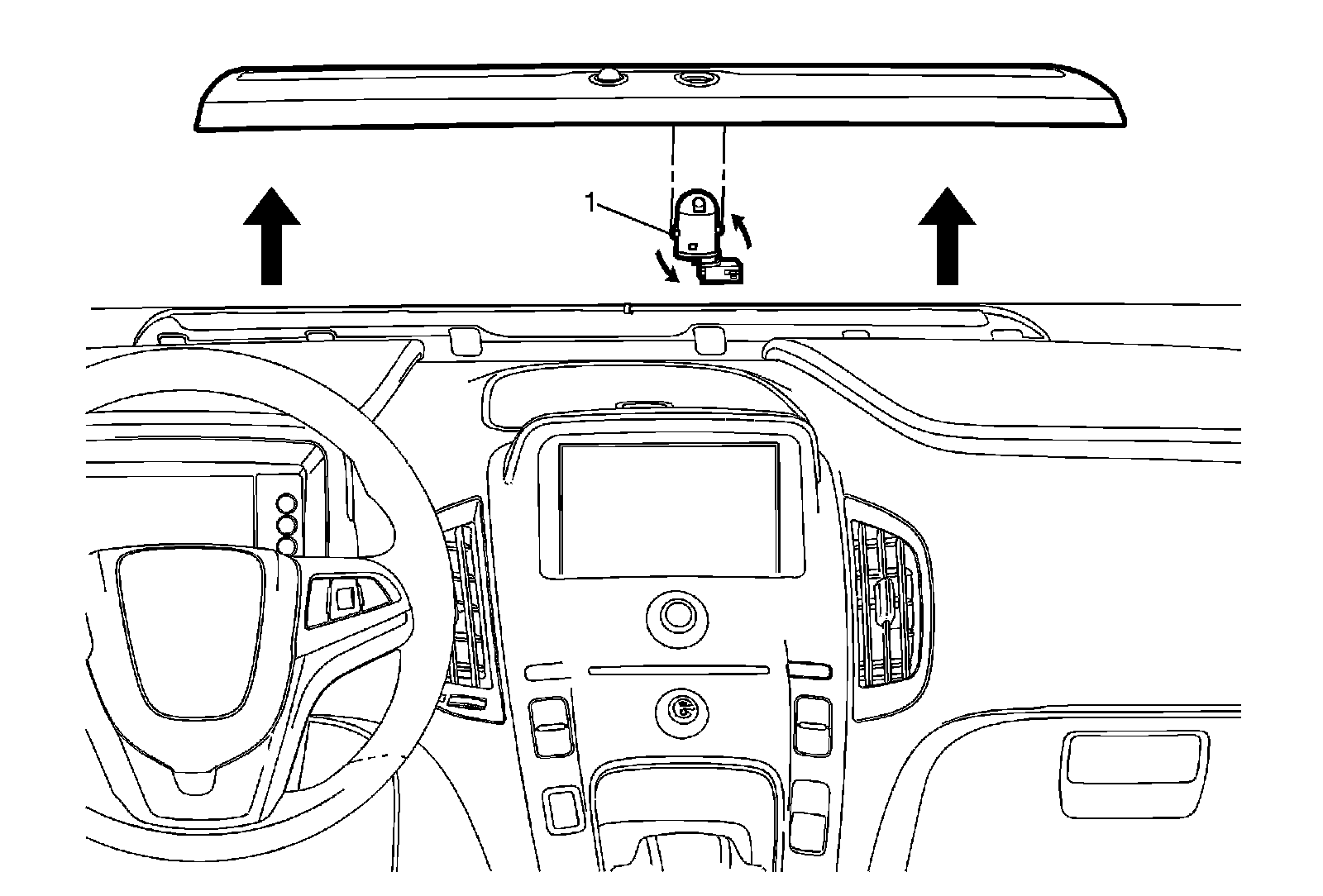 1