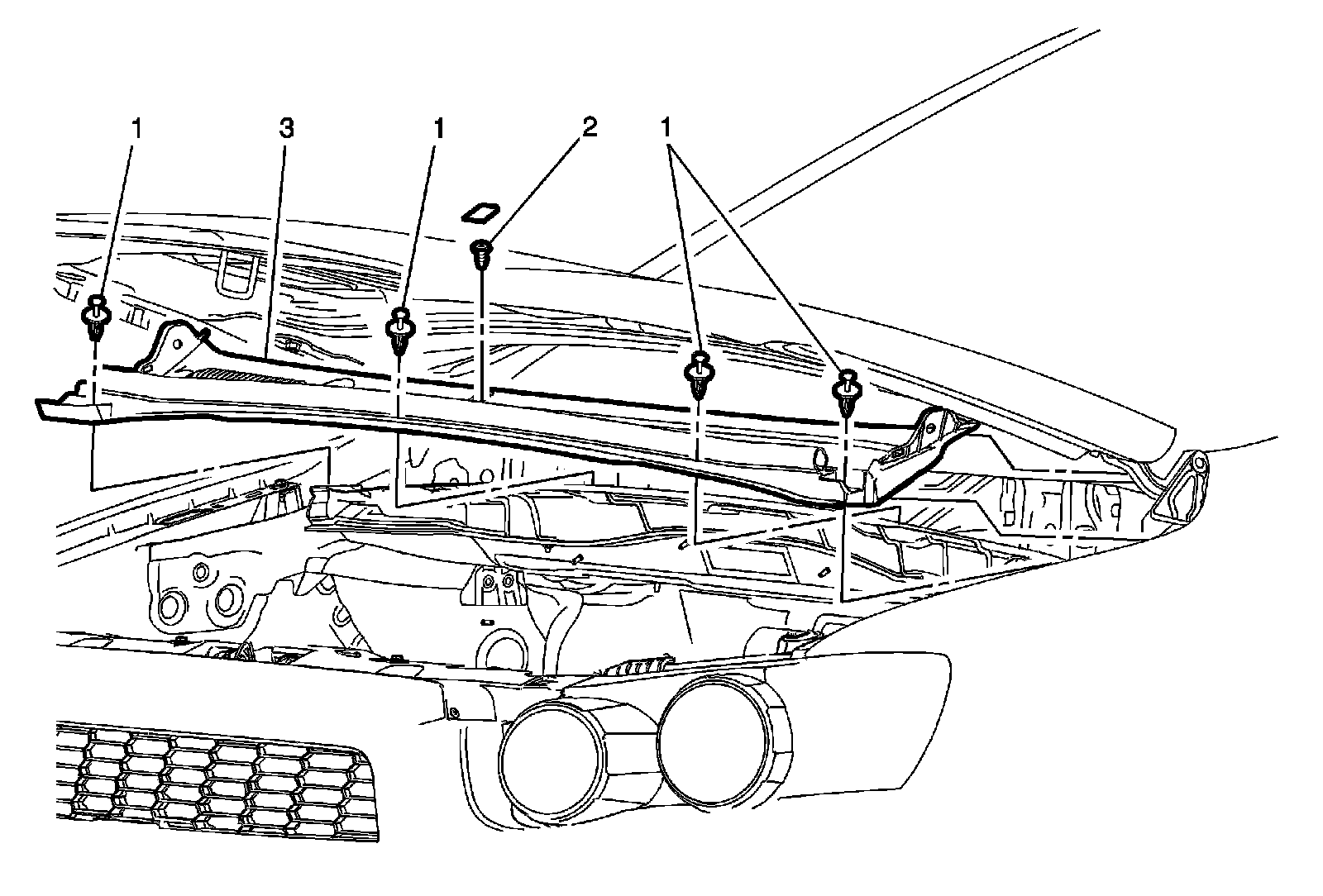 1
3
1
2
1