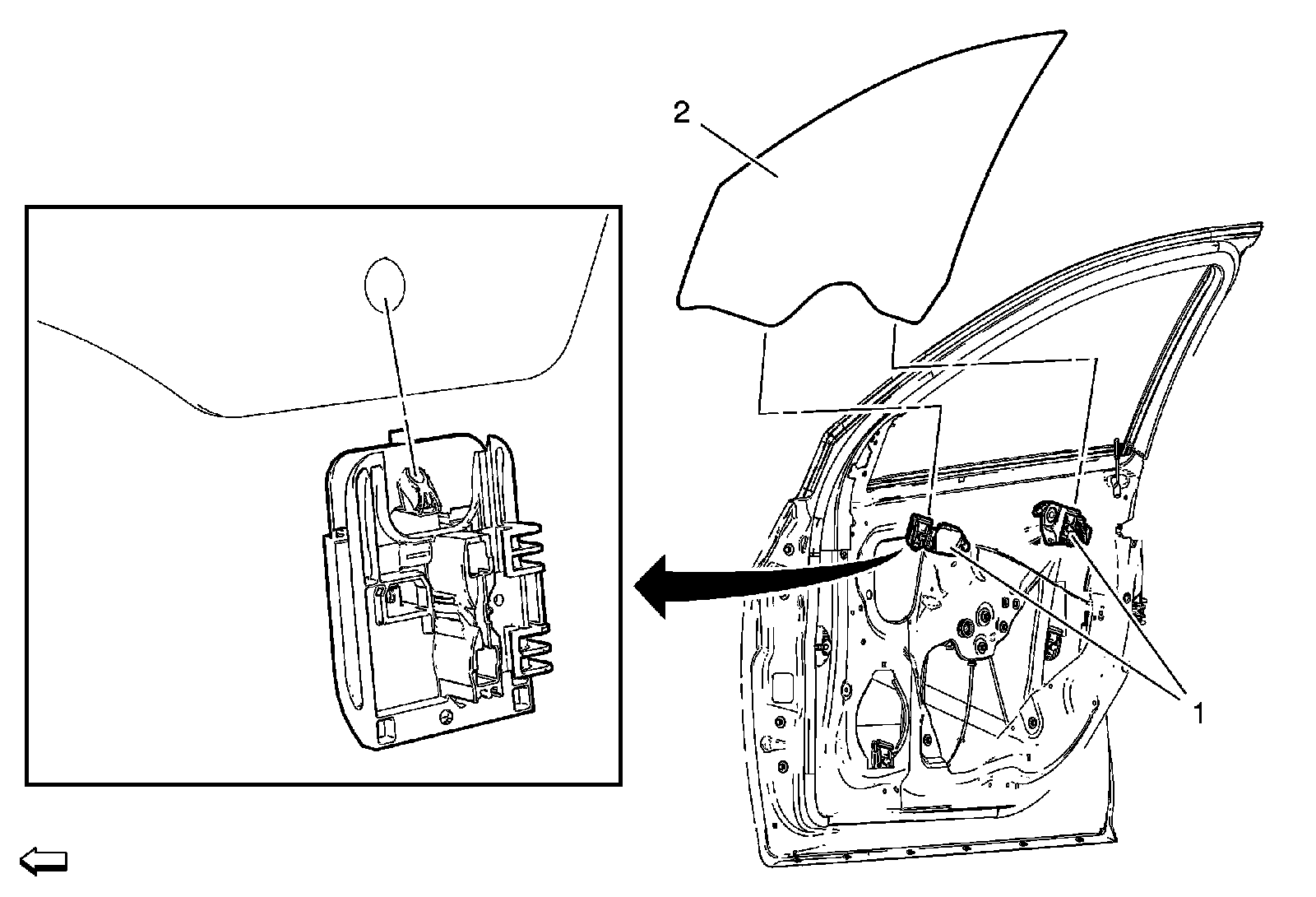 2

1