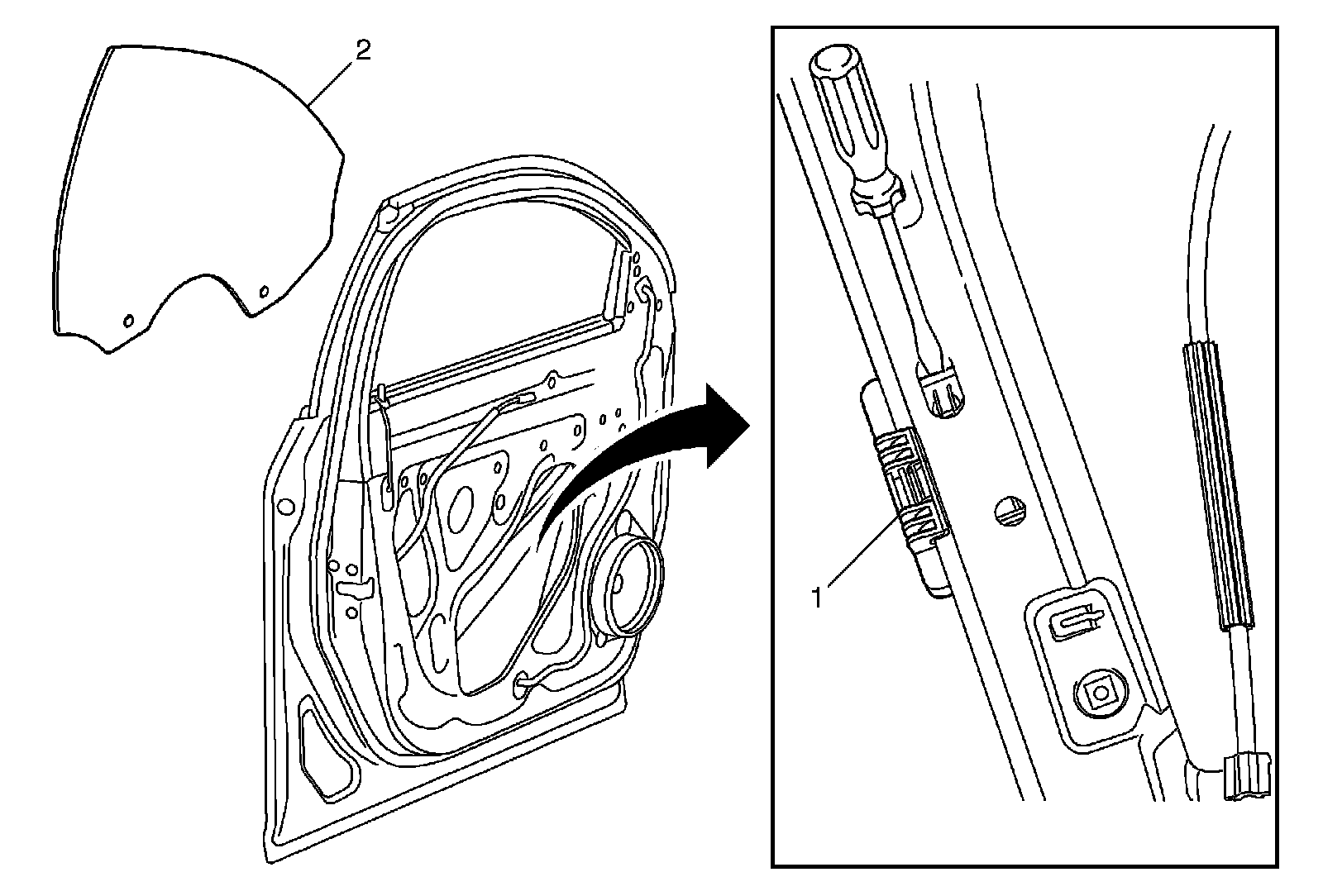 2

1