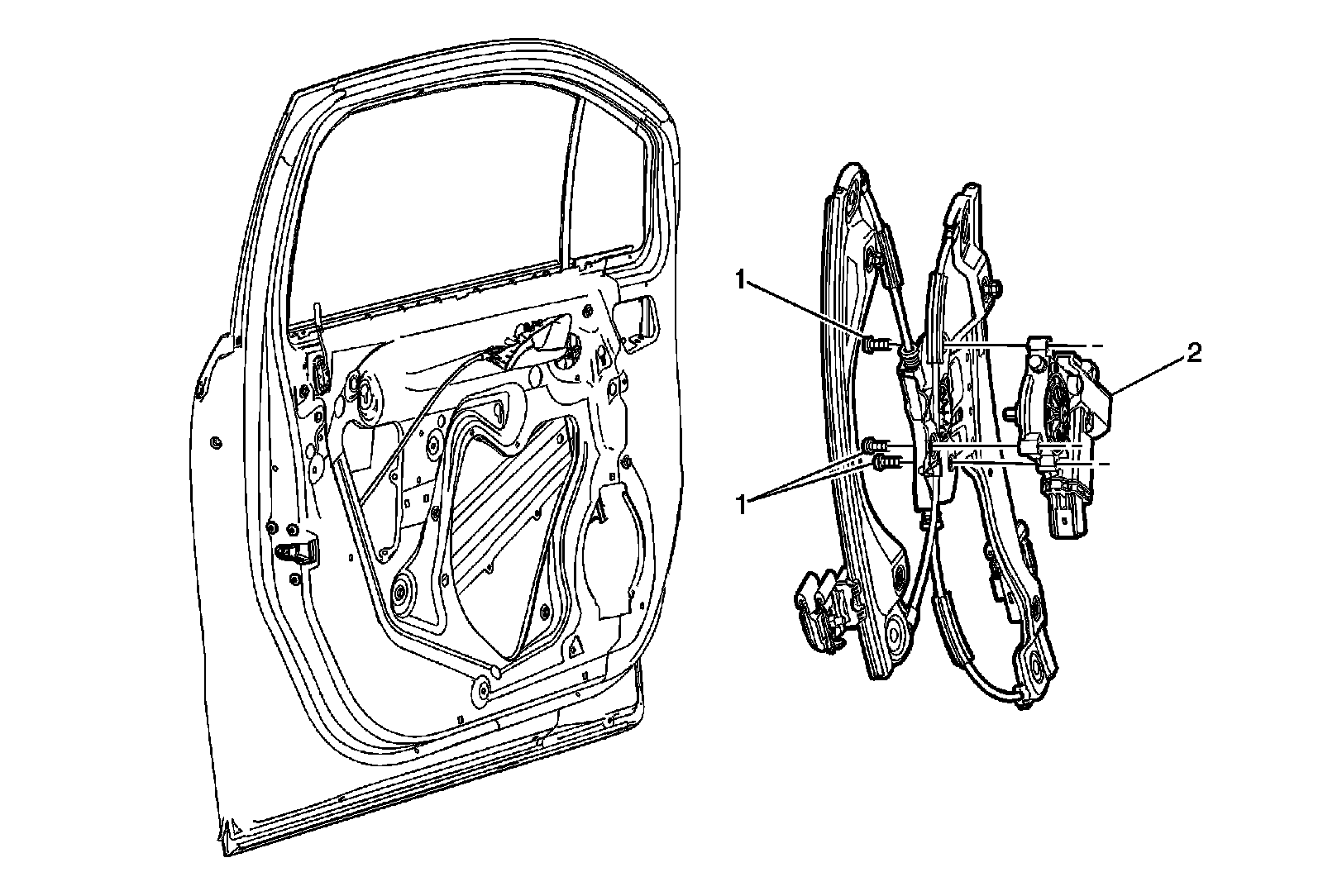 1
2
1