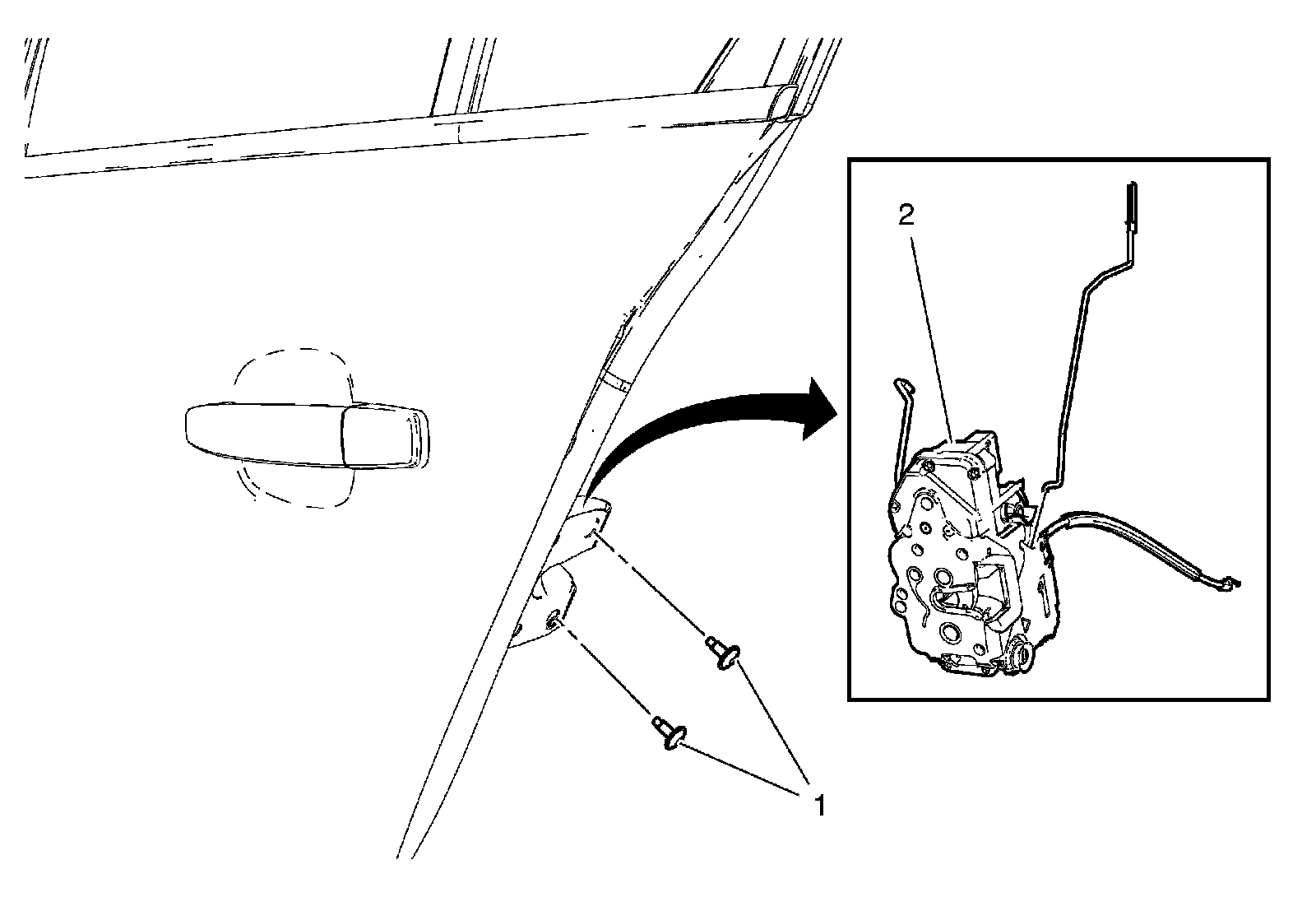 2

1